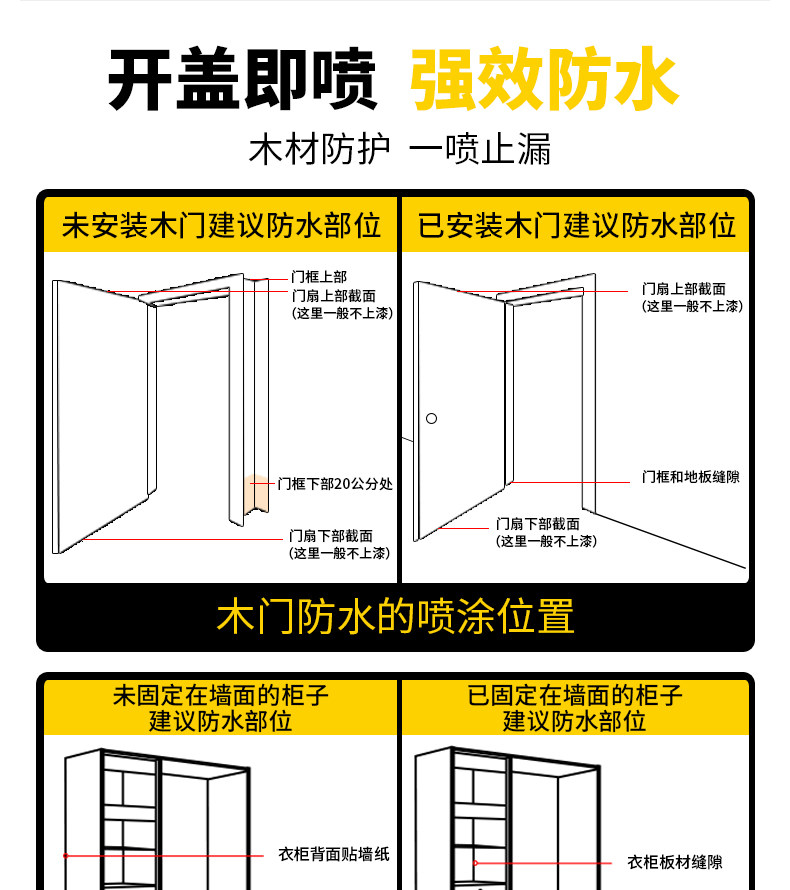 开盖即喷 强效防水

木材防护 一喷止漏

未安装木门建议防水部位

门框上部
门扇上部截面
(这里一般不上漆)
门框下部20公分处
门扇下部截面
(这里一般不上漆)

已安装木门建议防水部位

门扇上部截面
(这里一般不上漆)
门框和地板缝隙
门扇下部截面
(这里一般不上漆)

木门防水的喷涂位置

未固定在墙面的柜子
建议防水部位

衣柜背面贴墙纸

已固定在墙面的柜子
建议防水部位

衣柜板材缝隙