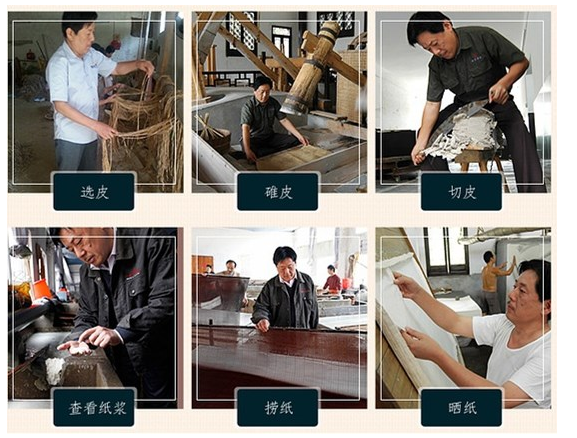 选皮

碓皮

切皮

查看纸浆

捞纸

晒纸