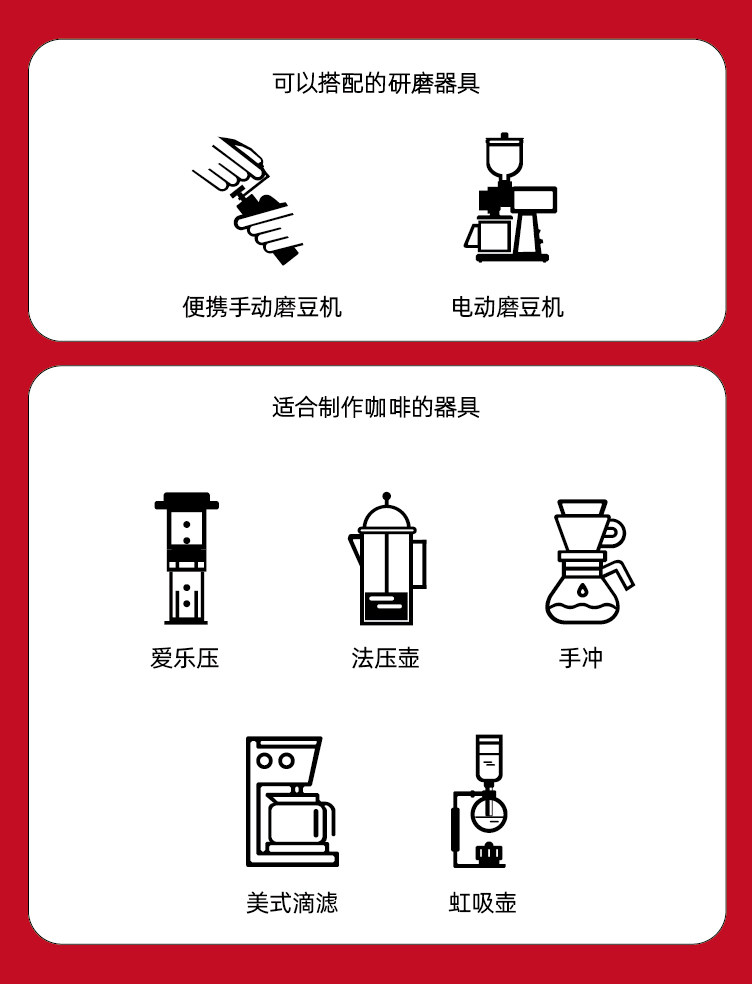 可以搭配的研磨器具

便携手动磨豆机

电动磨豆机

适合制作咖啡的器具

爱乐压

法压壶

手冲

美式滴滤

虹吸壶