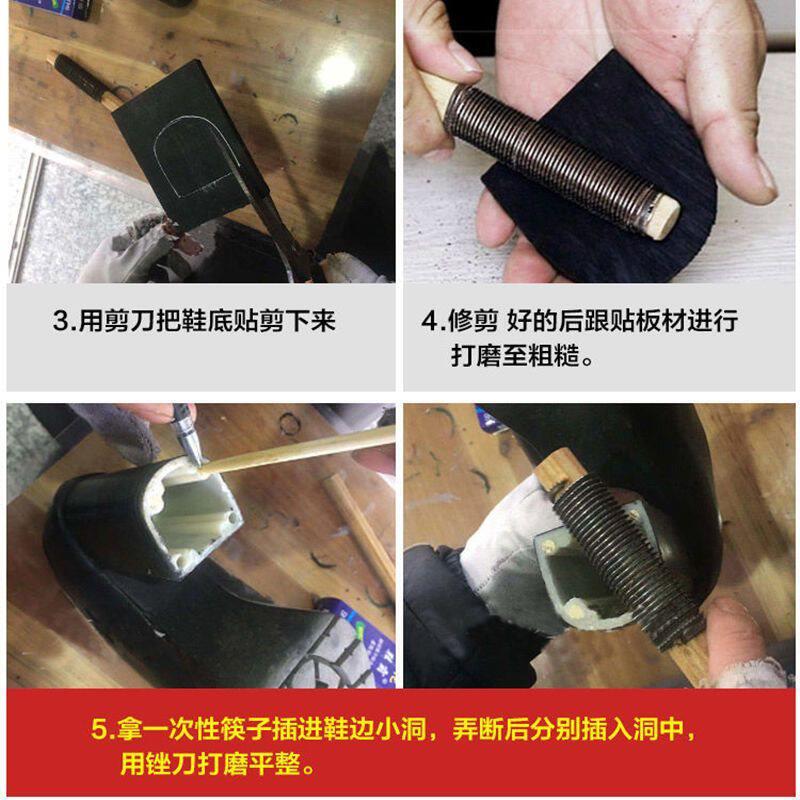 3.用剪刀把鞋底贴剪下来

4.修剪 好的后跟贴板材进行打磨至粗糙。

5.拿一次性筷子插进鞋边小洞，弄断后分别插入洞中，用锉刀打磨平整。