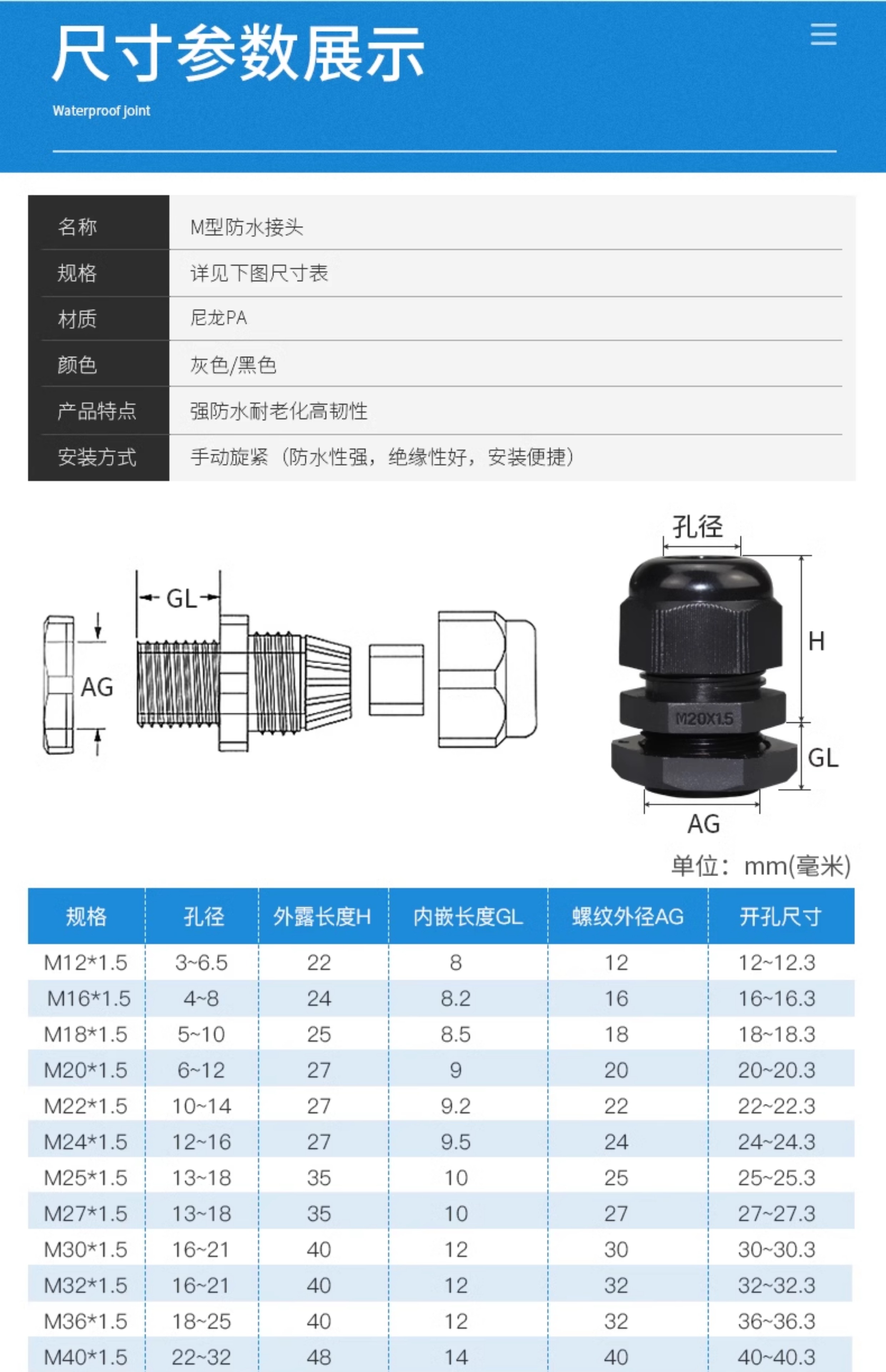 尺寸参数展示

Waterproof joint

| 名称 | M型防水接头 |
|---|---|
| 规格 | 详见下图尺寸表 |
| 材质 | 尼龙PA |
| 颜色 | 灰色/黑色 |
| 产品特点 | 强防水耐老化高韧性 |
| 安装方式 | 手动旋紧（防水性强，绝缘性好，安装便捷） |

GL

AG

孔径

H

M20X1.5

GL

AG

单位：mm(毫米)

| 规格 | 孔径 | 外露长度H | 内嵌长度GL | 螺纹外径AG | 开孔尺寸 |
|---|---|---|---|---|---|
| M12*1.5 | 3~6.5 | 22 | 8 | 12 | 12~12.3 |
| M16*1.5 | 4~8 | 24 | 8.2 | 16 | 16~16.3 |
| M18*1.5 | 5~10 | 25 | 8.5 | 18 | 18~18.3 |
| M20*1.5 | 6~12 | 27 | 9 | 20 | 20~20.3 |
| M22*1.5 | 10~14 | 27 | 9.2 | 22 | 22~22.3 |
| M24*1.5 | 12~16 | 27 | 9.5 | 24 | 24~24.3 |
| M25*1.5 | 13~18 | 35 | 10 | 25 | 25~25.3 |
| M27*1.5 | 13~18 | 35 | 10 | 27 | 27~27.3 |
| M30*1.5 | 16~21 | 40 | 12 | 30 | 30~30.3 |
| M32*1.5 | 16~21 | 40 | 12 | 32 | 32~32.3 |
| M36*1.5 | 18~25 | 40 | 12 | 32 | 36~36.3 |
| M40*1.5 | 22~32 | 48 | 14 | 40 | 40~40.3 |