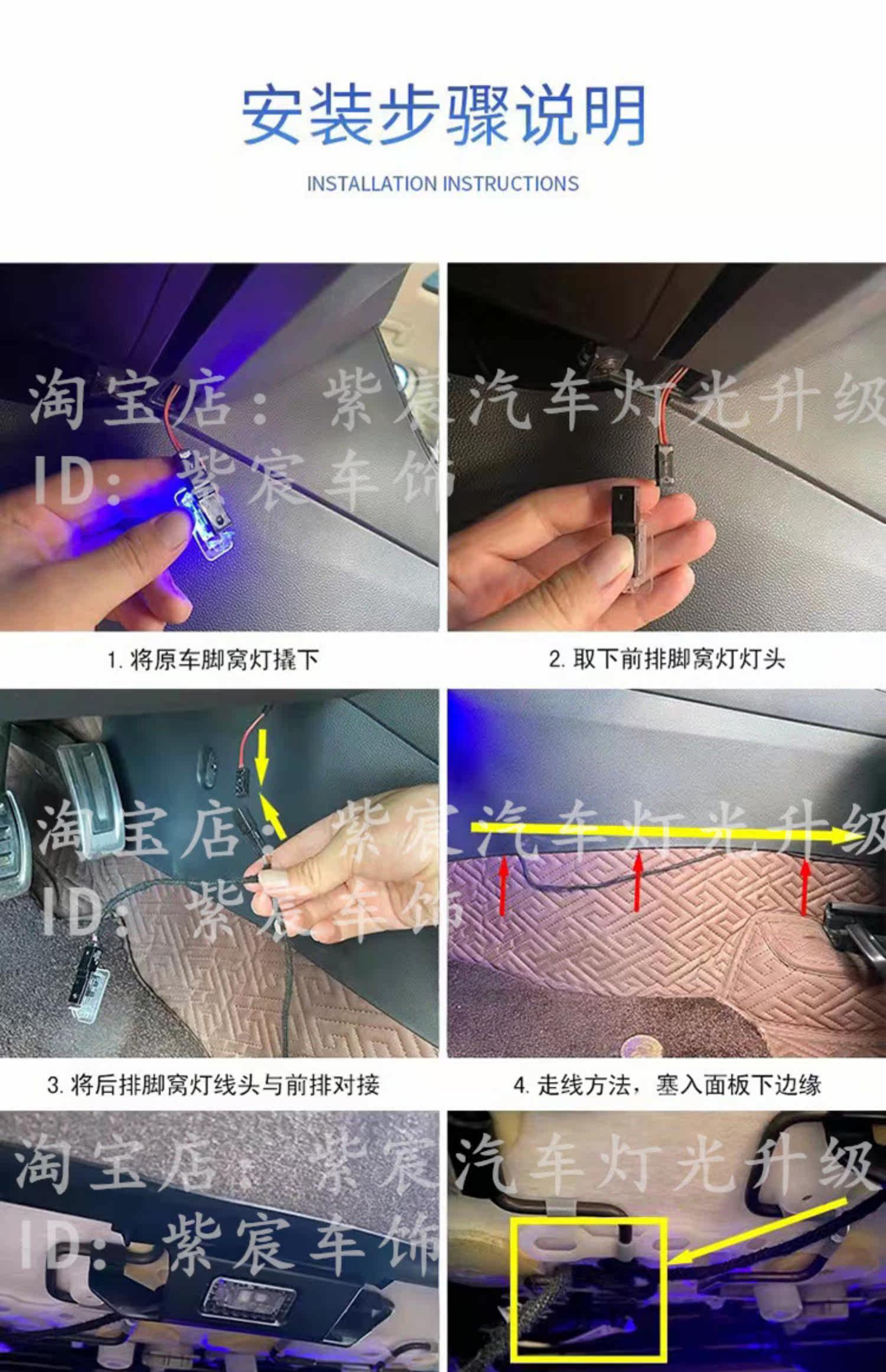 安装步骤说明

INSTALLATION INSTRUCTIONS

淘宝店：紫宸汽车灯光升级
ID：紫宸车饰

1. 将原车脚窝灯撬下

2. 取下前排脚窝灯灯头

淘宝店：紫宸汽车灯光升级
ID：紫宸车饰

3. 将后排脚窝灯线头与前排对接

4. 走线方法，塞入面板下边缘

淘宝店：紫宸汽车灯光升级
ID：紫宸车饰