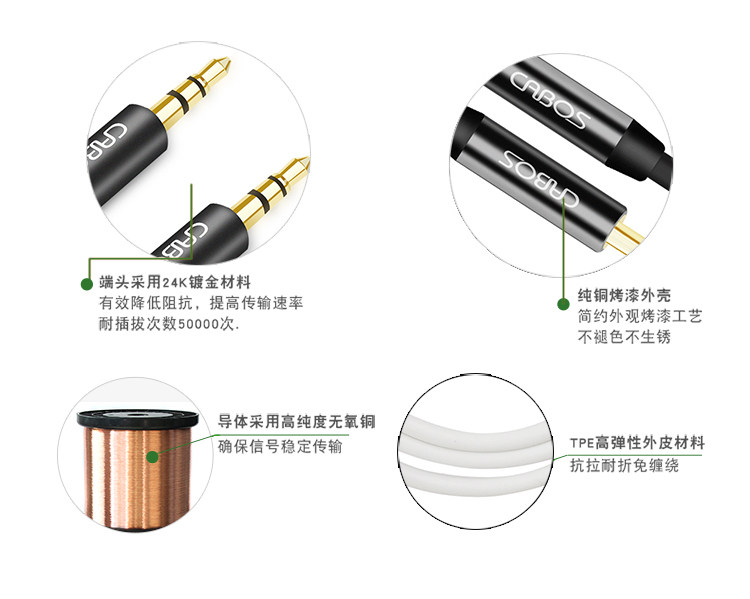 CAB

CAB

端头采用24K镀金材料
有效降低阻抗，提高传输速率
耐插拔次数50000次.

CABOS

CABOS

纯铜烤漆外壳
简约外观烤漆工艺
不褪色不生锈

导体采用高纯度无氧铜
确保信号稳定传输

TPE高弹性外皮材料
抗拉耐折免缠绕