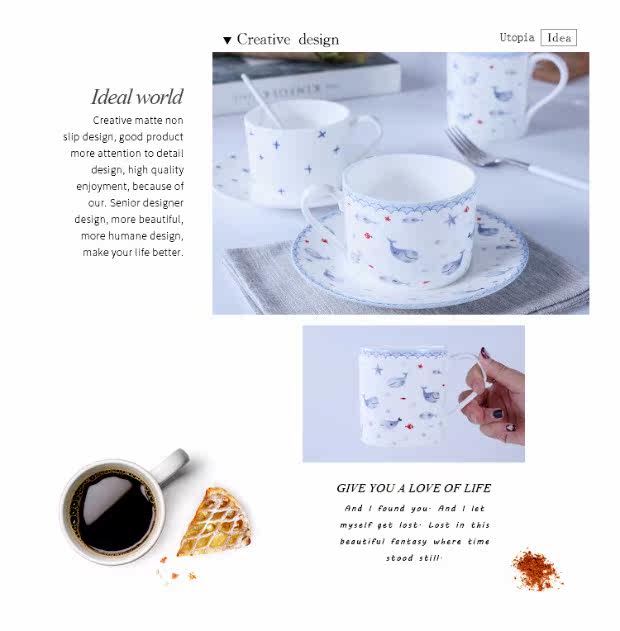 ▼ Creative design

Utopia Idea

Ideal world

Creative matte non slip design, good product more attention to detail design, high quality enjoyment, because of our. Senior designer design, more beautiful, more humane design, make your life better.

GIVE YOU A LOVE OF LIFE

And I found you. And I let myself get lost. Lost in this beautiful fantasy where time stood still.