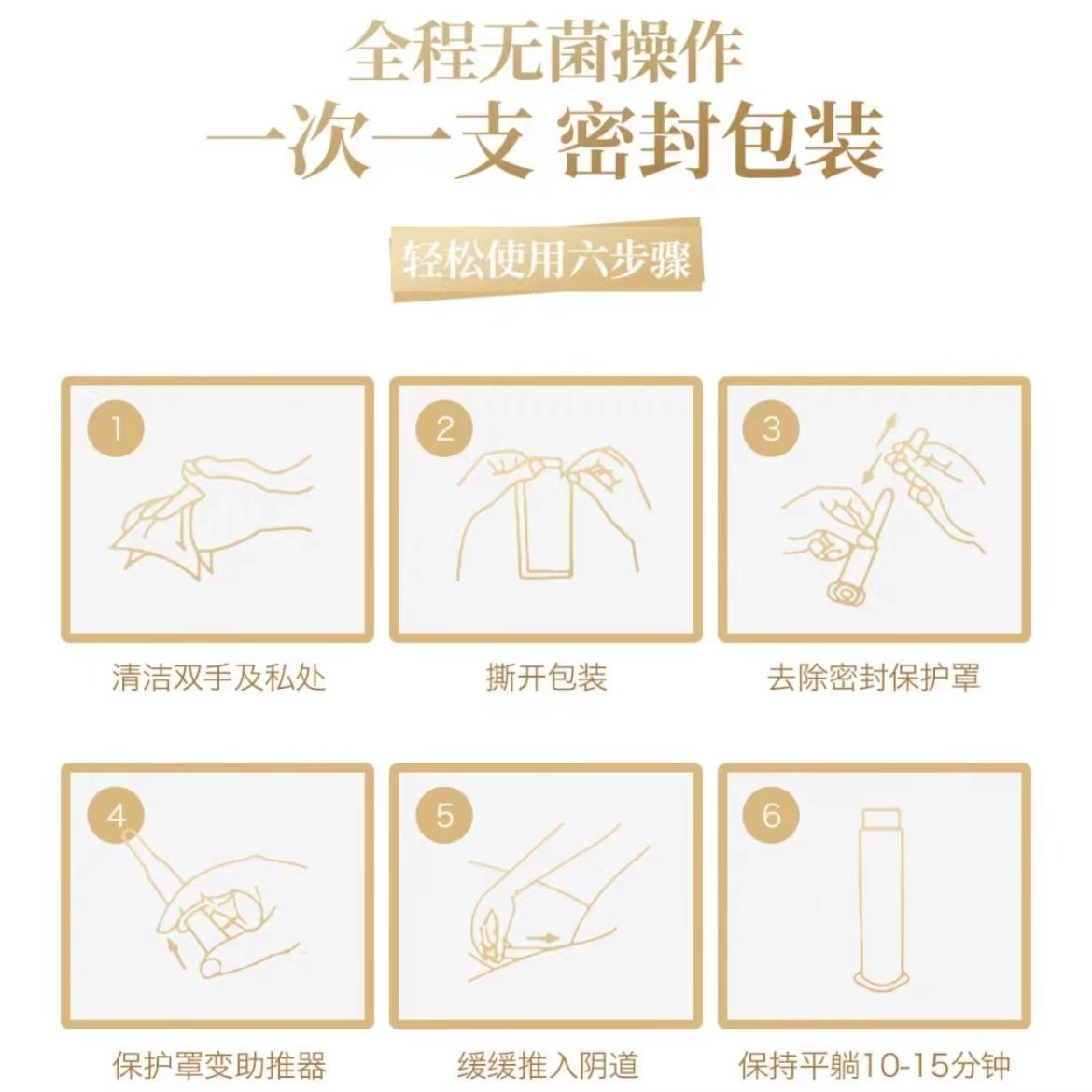 全程无菌操作
一次一支 密封包装

轻松使用六步骤

1
清洁双手及私处

2
撕开包装

3
去除密封保护罩

4
保护罩变助推器

5
缓缓推入阴道

6
保持平躺10-15分钟