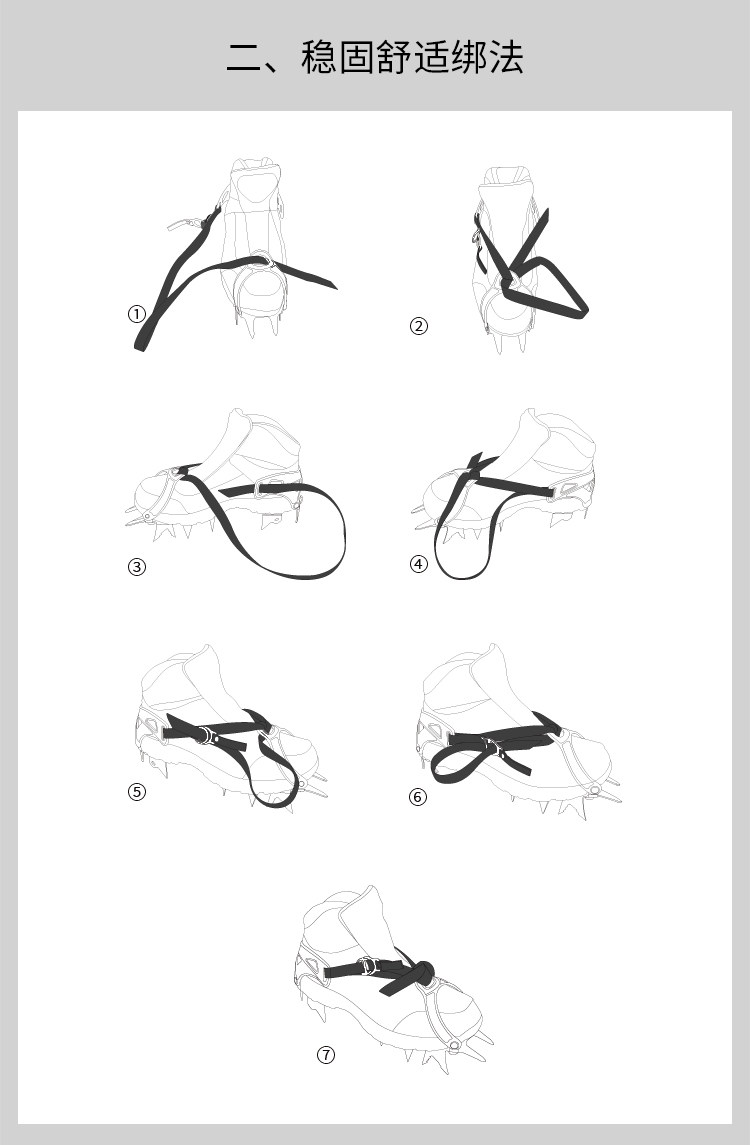 二、稳固舒适绑法

①

②

③

④

⑤

⑥

⑦