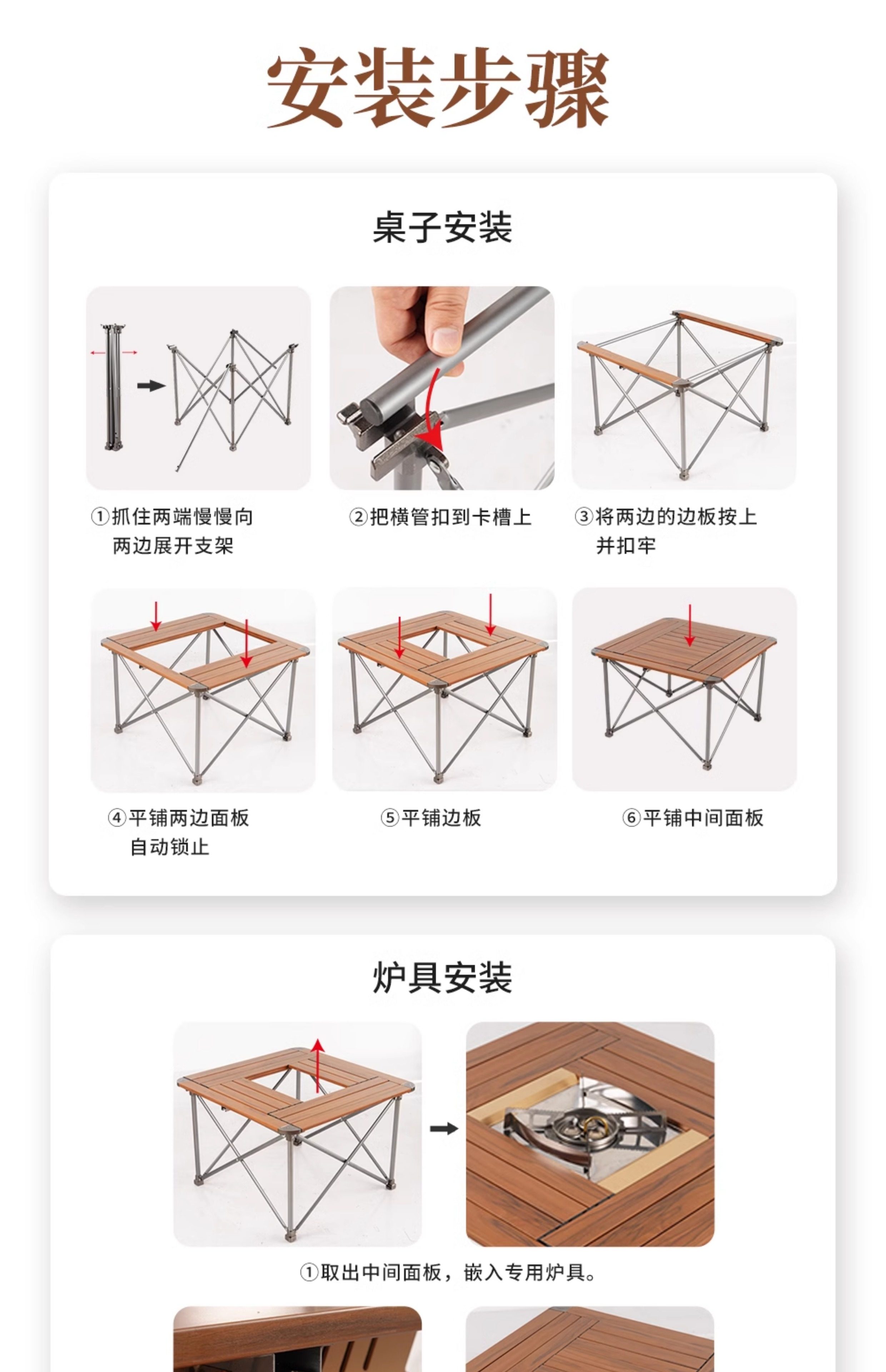 安装步骤

桌子安装

①抓住两端慢慢向两边展开支架

②把横管扣到卡槽上

③将两边的边板按上并扣牢

④平铺两边面板自动锁止

⑤平铺边板

⑥平铺中间面板

炉具安装

①取出中间面板，嵌入专用炉具。