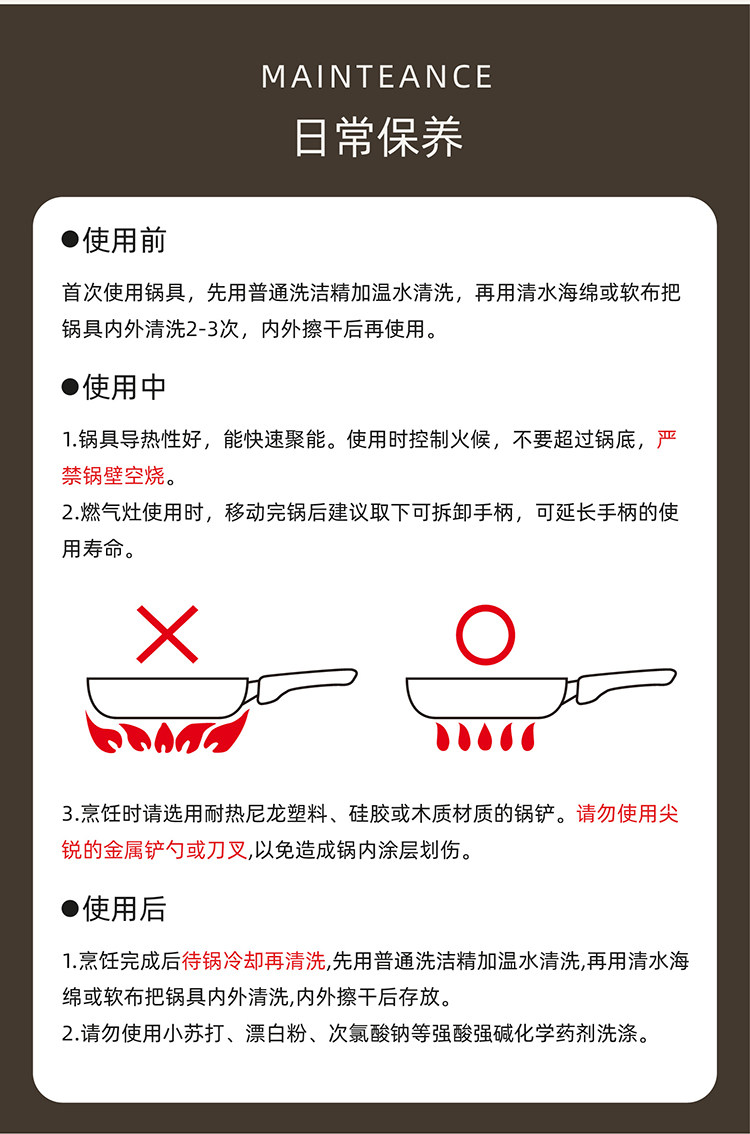 MAINTEANCE
日常保养

●使用前

首次使用锅具，先用普通洗洁精加温水清洗，再用清水海绵或软布把锅具内外清洗2-3次，内外擦干后再使用。

●使用中

1.锅具导热性好，能快速聚能。使用时控制火候，不要超过锅底，严禁锅壁空烧。
2.燃气灶使用时，移动完锅后建议取下可拆卸手柄，可延长手柄的使用寿命。

3.烹饪时请选用耐热尼龙塑料、硅胶或木质材质的锅铲。请勿使用尖锐的金属铲勺或刀叉,以免造成锅内涂层划伤。

●使用后

1.烹饪完成后待锅冷却再清洗,先用普通洗洁精加温水清洗,再用清水海绵或软布把锅具内外清洗,内外擦干后存放。
2.请勿使用小苏打、漂白粉、次氯酸钠等强酸强碱化学药剂洗涤。