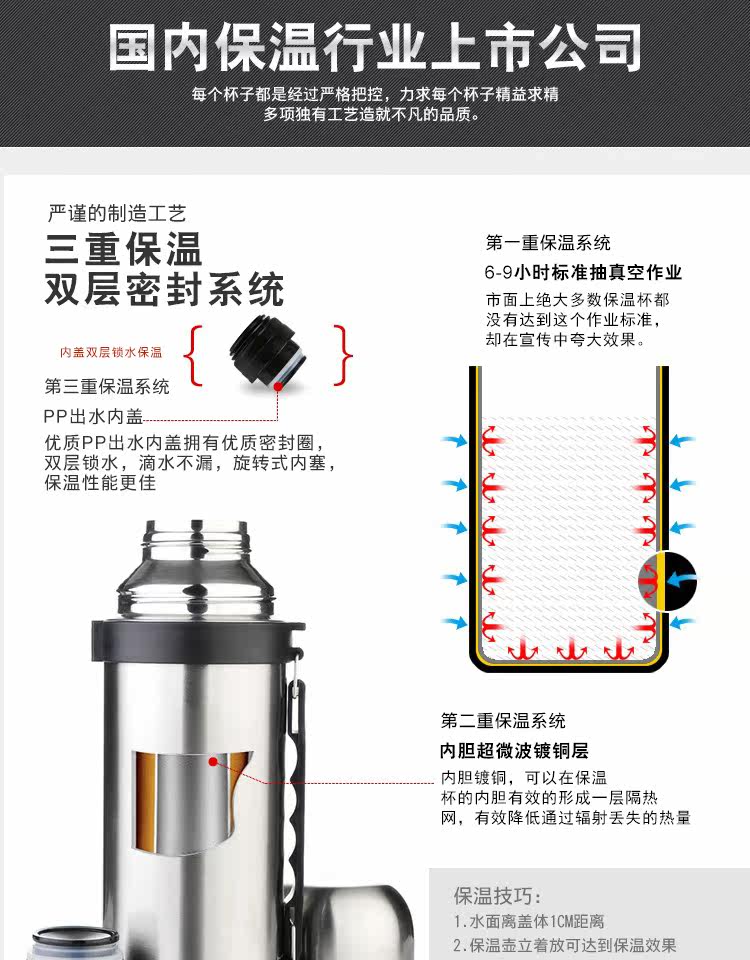 国内保温行业上市公司

每个杯子都是经过严格把控，力求每个杯子精益求精
多项独有工艺造就不凡的品质。

严谨的制造工艺
三重保温
双层密封系统

内盖双层锁水保温

第三重保温系统
PP出水内盖
优质PP出水内盖拥有优质密封圈，双层锁水，滴水不漏，旋转式内塞，保温性能更佳

第一重保温系统
6-9小时标准抽真空作业
市面上绝大多数保温杯都没有达到这个作业标准，却在宣传中夸大效果。

第二重保温系统
内胆超微波镀铜层
内胆镀铜，可以在保温杯的内胆有效的形成一层隔热网，有效降低通过辐射丢失的热量

保温技巧：
1.水面离盖体1CM距离
2.保温壶立着放可达到保温效果