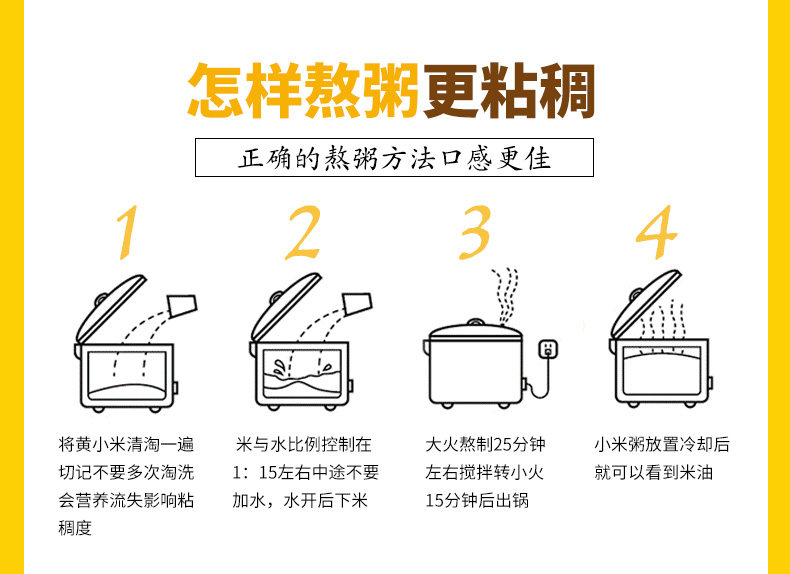 怎样熬粥更粘稠

正确的熬粥方法口感更佳

1

将黄小米清淘一遍切记不要多次淘洗会营养流失影响粘稠度

2

米与水比例控制在1：15左右中途不要加水，水开后下米

3

大火熬制25分钟左右搅拌转小火15分钟后出锅

4

小米粥放置冷却后就可以看到米油