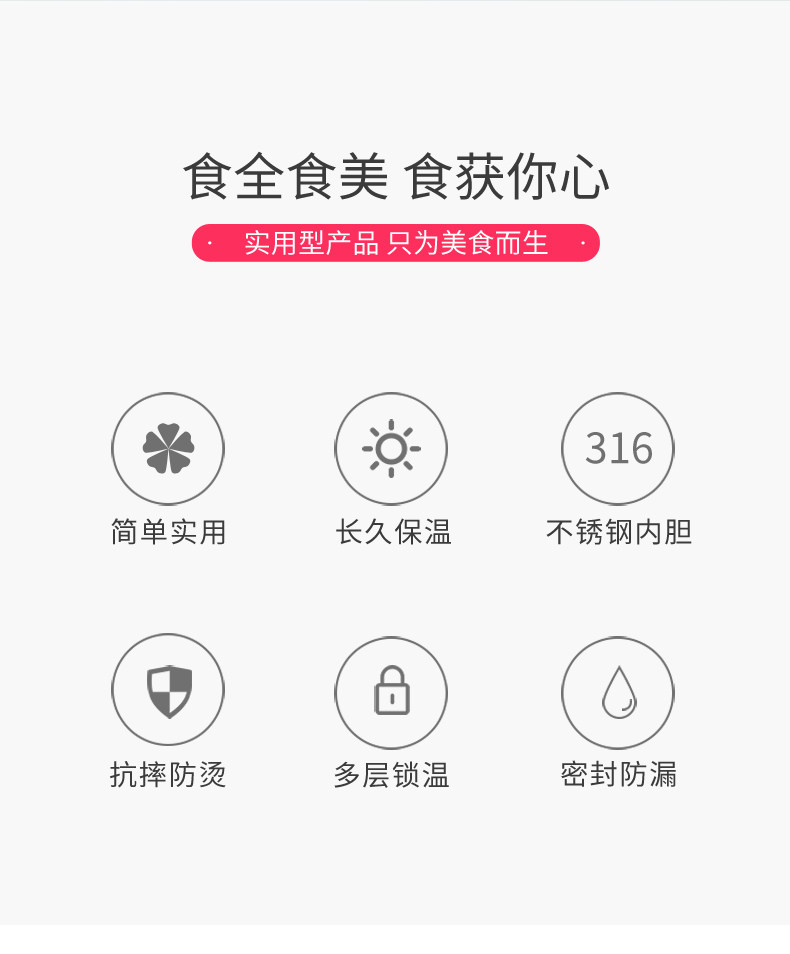 食全食美 食获你心

· 实用型产品 只为美食而生 ·

简单实用

长久保温

316

不锈钢内胆

抗摔防烫

多层锁温

密封防漏