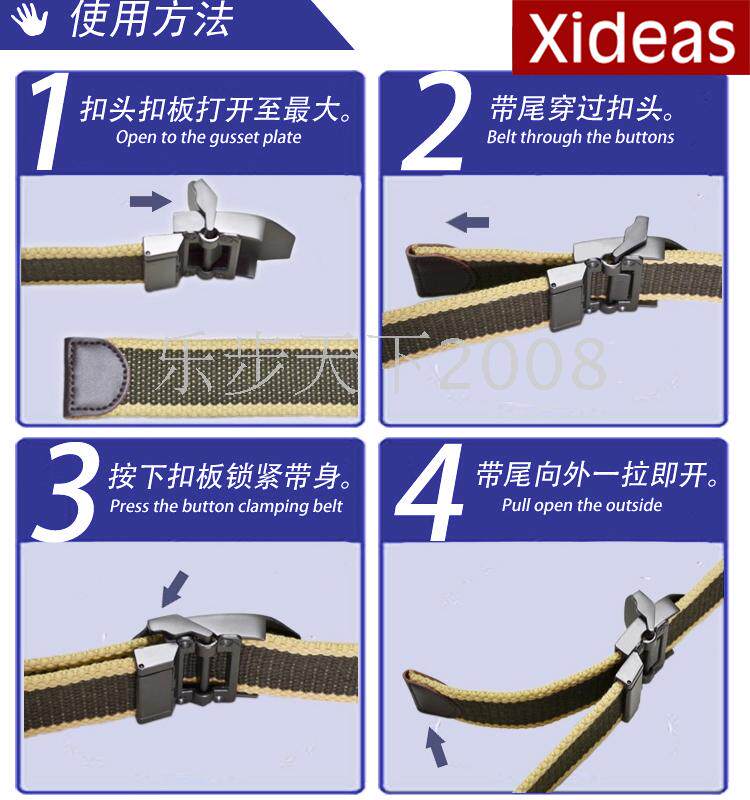 使用方法

Xideas

1 扣头扣板打开至最大。
Open to the gusset plate

2 带尾穿过扣头。
Belt through the buttons

乐步天下2008

3 按下扣板锁紧带身。
Press the button clamping belt

4 带尾向外一拉即开。
Pull open the outside