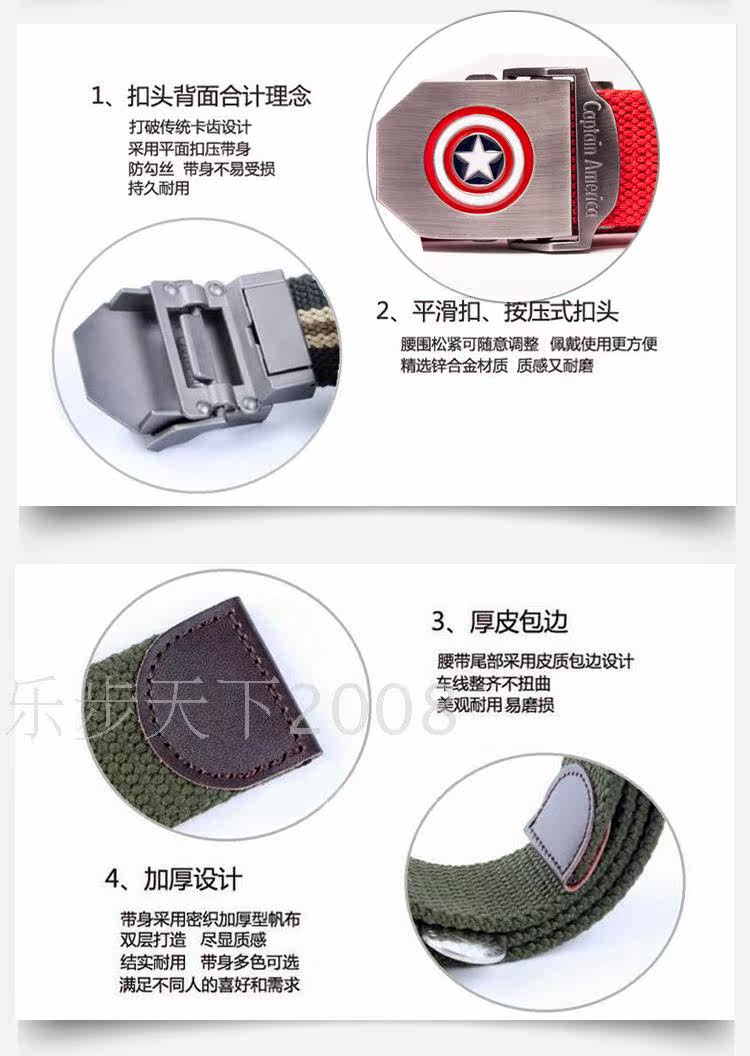 1、扣头背面合计理念
打破传统卡齿设计
采用平面扣压带身
防勾丝 带身不易受损
持久耐用

Captain America

2、平滑扣、按压式扣头
腰围松紧可随意调整 佩戴使用更方便
精选锌合金材质 质感又耐磨

3、厚皮包边
腰带尾部采用皮质包边设计
车线整齐不扭曲
美观耐用 易磨损

乐步天下2008

4、加厚设计
带身采用密织加厚型帆布
双层打造 尽显质感
结实耐用 带身多色可选
满足不同人的喜好和需求