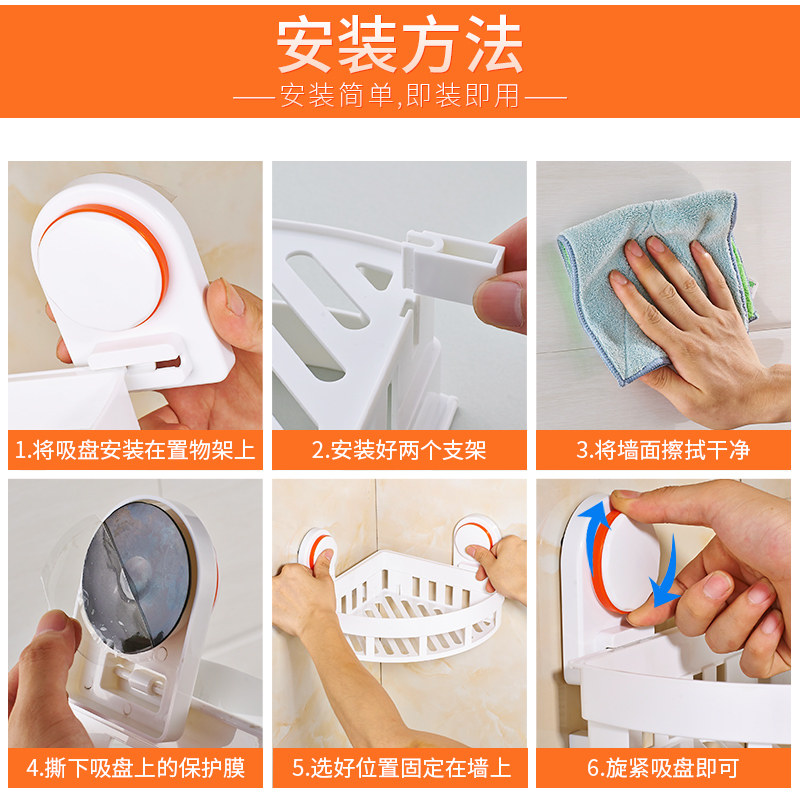 安装方法

——安装简单,即装即用——

1.将吸盘安装在置物架上

2.安装好两个支架

3.将墙面擦拭干净

4.撕下吸盘上的保护膜

5.选好位置固定在墙上

6.旋紧吸盘即可