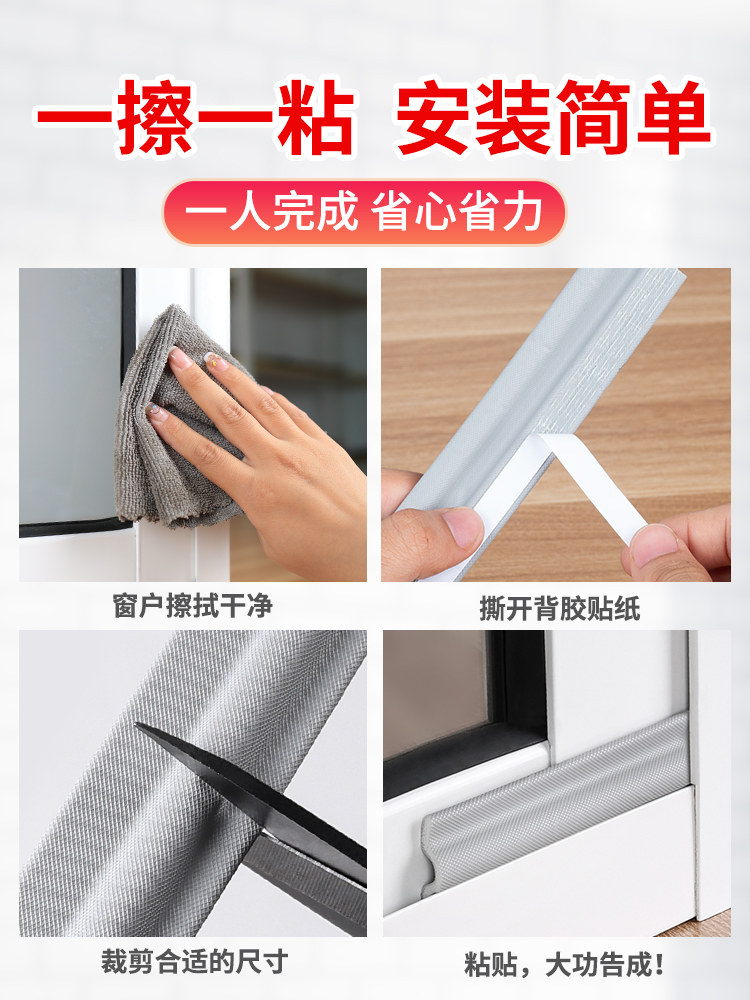 一擦一粘 安装简单

一人完成 省心省力

窗户擦拭干净

撕开背胶贴纸

裁剪合适的尺寸

粘贴，大功告成！