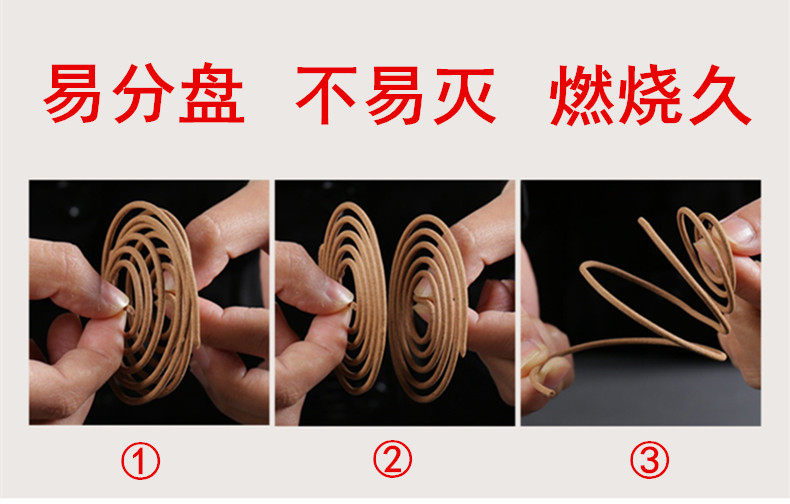 易分盘 不易灭 燃烧久

①

②

③