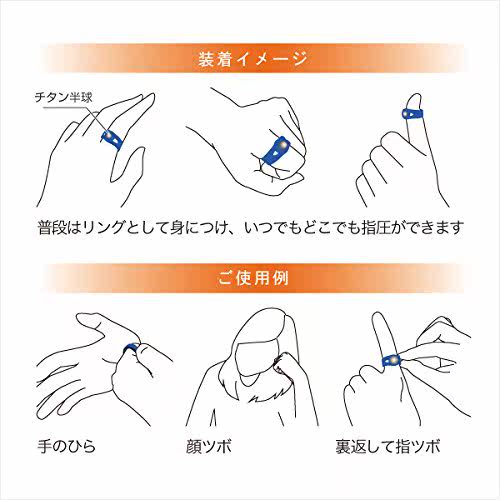 装着イメージ

チタン半球

普段はリングとして身につけ、いつでもどこでも指圧ができます

ご使用例

手のひら

顔ツボ

裏返して指ツボ