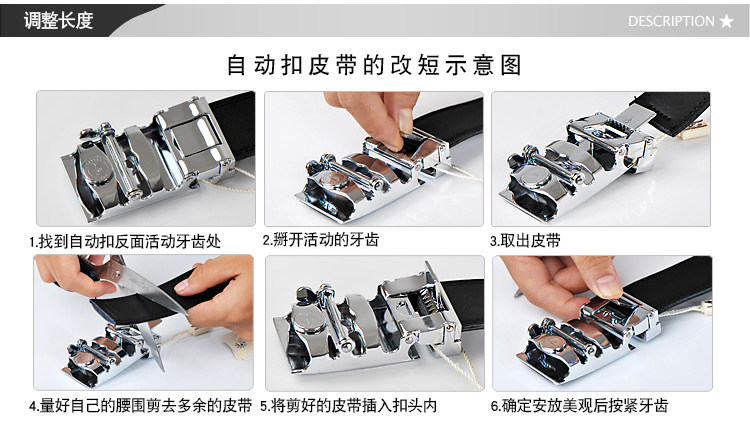 调整长度

DESCRIPTION ★

自动扣皮带的改短示意图

1.找到自动扣反面活动牙齿处

2.掰开活动的牙齿

3.取出皮带

4.量好自己的腰围剪去多余的皮带

5.将剪好的皮带插入扣头内

6.确定安放美观后按紧牙齿