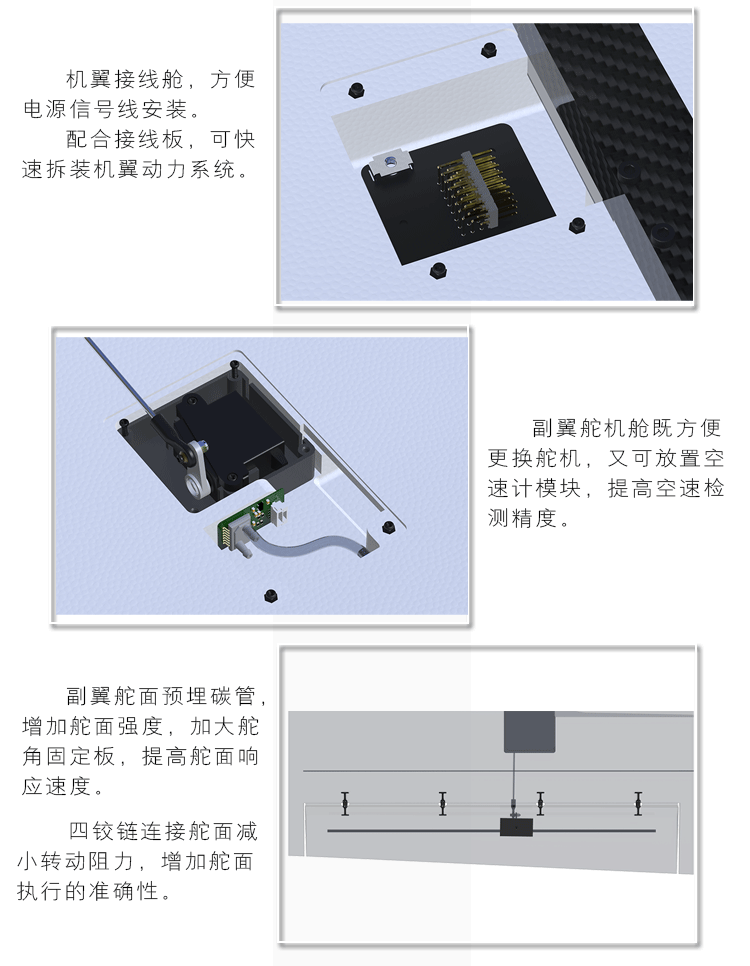 机翼接线舱，方便电源信号线安装。

配合接线板，可快速拆装机翼动力系统。

副翼舵机舱既方便更换舵机，又可放置空速计模块，提高空速检测精度。

副翼舵面预埋碳管，增加舵面强度，加大舵角固定板，提高舵面响应速度。

四铰链连接舵面减小转动阻力，增加舵面执行的准确性。