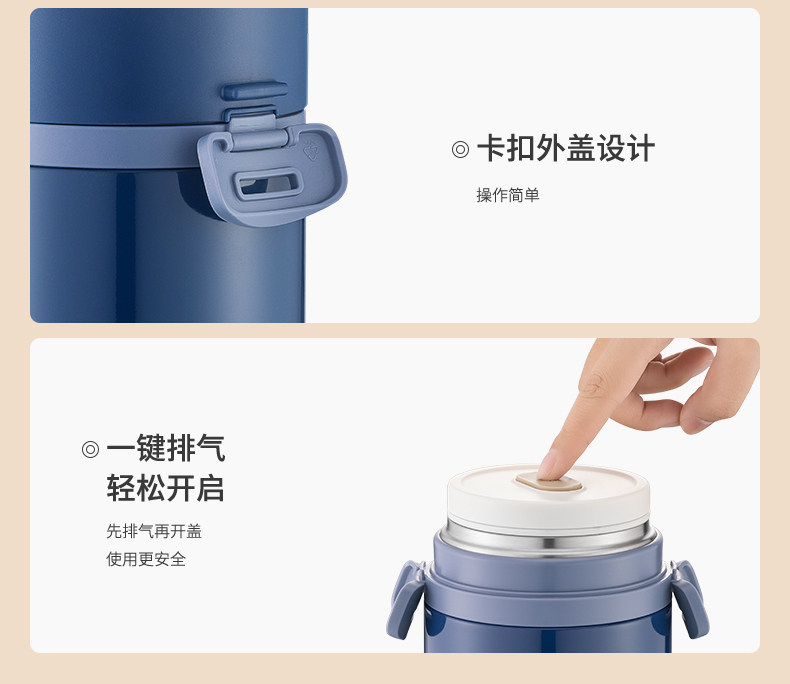 ◎ 卡扣外盖设计

操作简单

◎ 一键排气
轻松开启

先排气再开盖
使用更安全