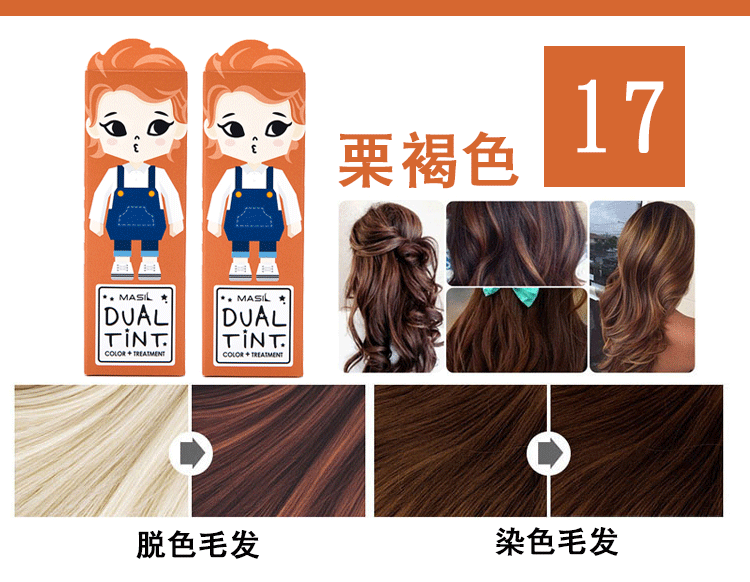 MASIL
DUAL TINT.
COLOR + TREATMENT

MASIL
DUAL TINT.
COLOR + TREATMENT

栗褐色

17

脱色毛发

染色毛发