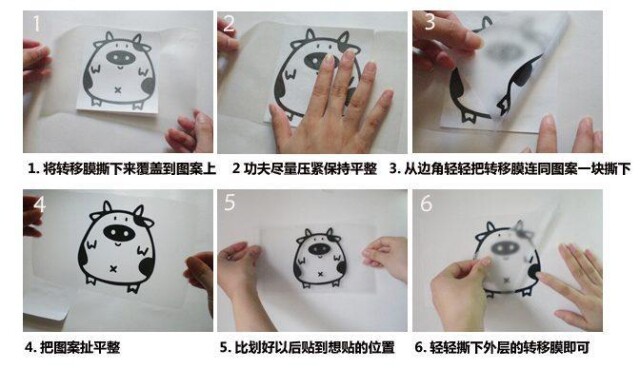 1

2

3

1. 将转移膜撕下来覆盖到图案上

2 功夫尽量压紧保持平整

3. 从边角轻轻把转移膜连同图案一块撕下

4

5

6

4. 把图案扯平整

5. 比划好以后贴到想贴的位置

6. 轻轻撕下外层的转移膜即可