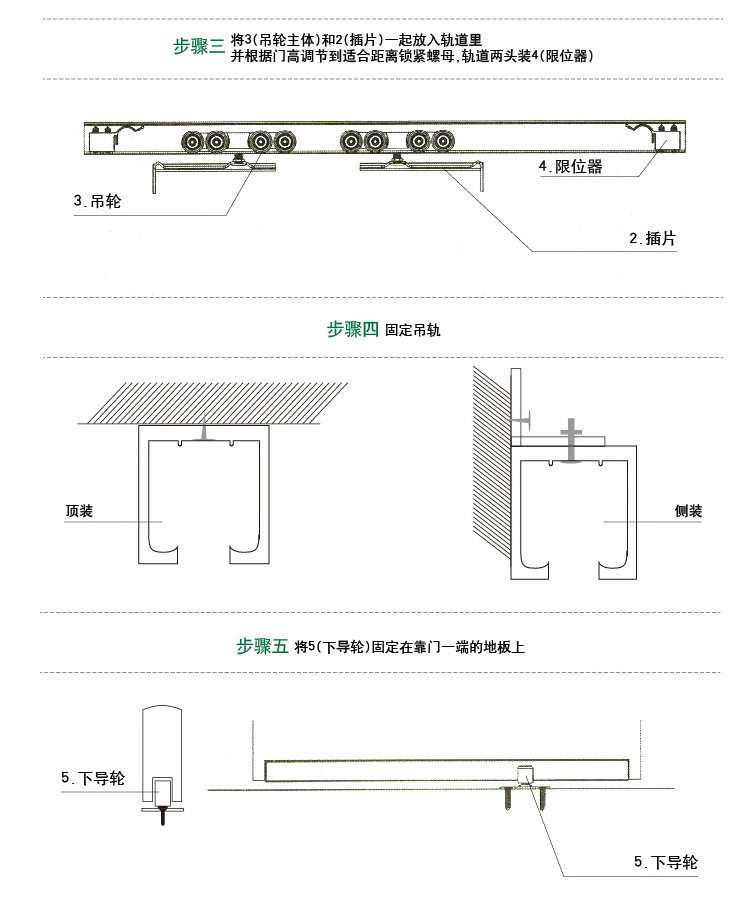 步骤三 将3(吊轮主体)和2(插片)一起放入轨道里
并根据门高调节到适合距离锁紧螺母,轨道两头装4(限位器)

4.限位器

3.吊轮

2.插片

步骤四 固定吊轨

顶装

侧装

步骤五 将5(下导轮)固定在靠门一端的地板上

5.下导轮

5.下导轮