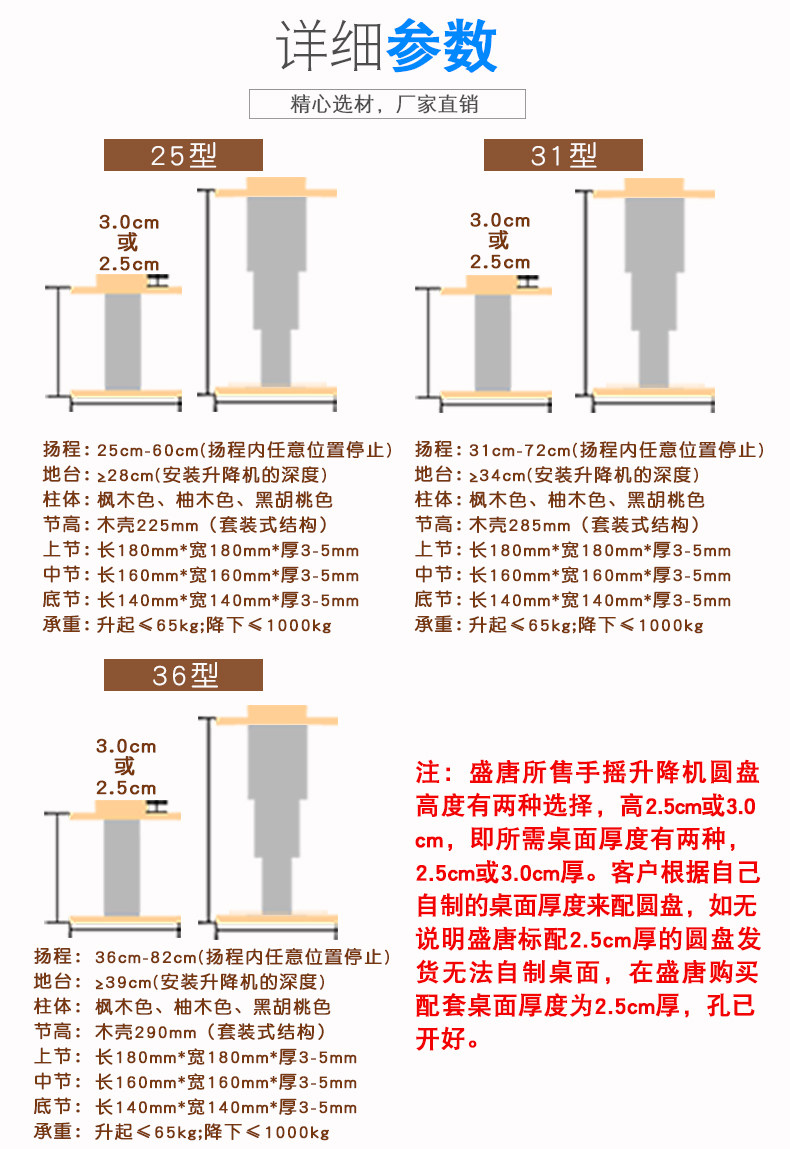 详细参数

精心选材，厂家直销

25型

3.0cm
或
2.5cm

扬程：25cm-60cm(扬程内任意位置停止)
地台：≥28cm(安装升降机的深度)
柱体：枫木色、柚木色、黑胡桃色
节高：木壳225mm（套装式结构）
上节：长180mm*宽180mm*厚3-5mm
中节：长160mm*宽160mm*厚3-5mm
底节：长140mm*宽140mm*厚3-5mm
承重：升起≤65kg;降下≤1000kg

31型

3.0cm
或
2.5cm

扬程：31cm-72cm(扬程内任意位置停止)
地台：≥34cm(安装升降机的深度)
柱体：枫木色、柚木色、黑胡桃色
节高：木壳285mm（套装式结构）
上节：长180mm*宽180mm*厚3-5mm
中节：长160mm*宽160mm*厚3-5mm
底节：长140mm*宽140mm*厚3-5mm
承重：升起≤65kg;降下≤1000kg

36型

3.0cm
或
2.5cm

扬程：36cm-82cm(扬程内任意位置停止)
地台：≥39cm(安装升降机的深度)
柱体：枫木色、柚木色、黑胡桃色
节高：木壳290mm（套装式结构）
上节：长180mm*宽180mm*厚3-5mm
中节：长160mm*宽160mm*厚3-5mm
底节：长140mm*宽140mm*厚3-5mm
承重：升起≤65kg;降下≤1000kg

注：盛唐所售手摇升降机圆盘高度有两种选择，高2.5cm或3.0cm，即所需桌面厚度有两种，2.5cm或3.0cm厚。客户根据自己自制的桌面厚度来配圆盘，如无说明盛唐标配2.5cm厚的圆盘发货无法自制桌面，在盛唐购买配套桌面厚度为2.5cm厚，孔已开好。