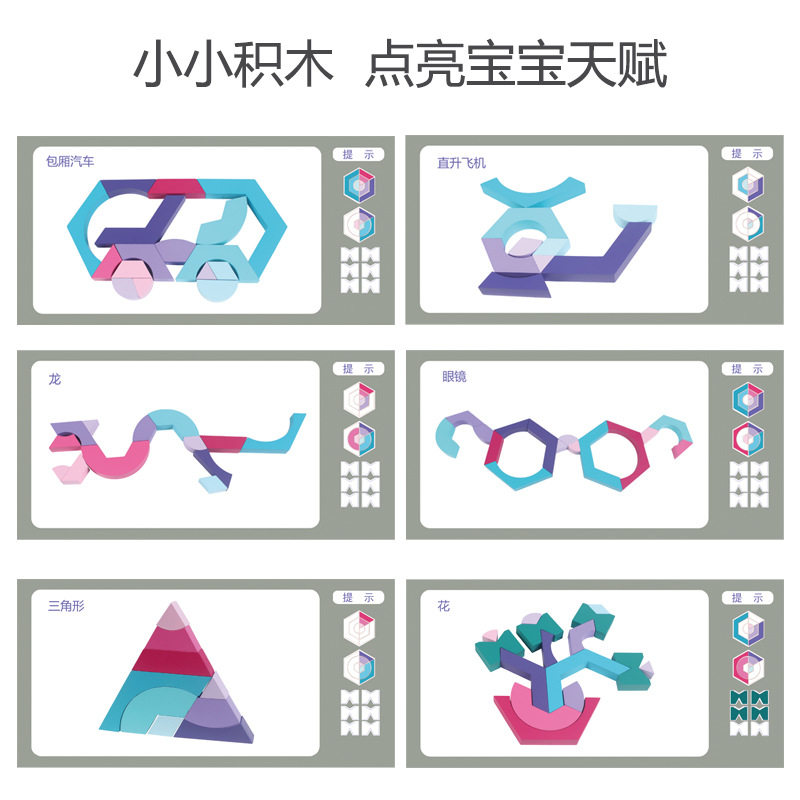 小小积木 点亮宝宝天赋

包厢汽车

提 示

直升飞机

提 示

龙

提 示

眼镜

提 示

三角形

提 示

花

提 示