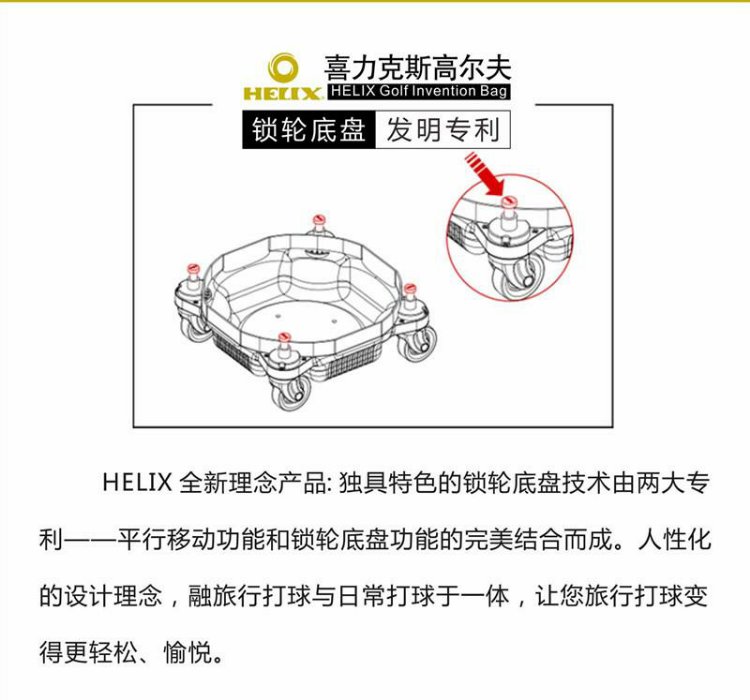 HELIX 喜力克斯高尔夫
HELIX Golf Invention Bag

锁轮底盘 发明专利

HELIX 全新理念产品: 独具特色的锁轮底盘技术由两大专利——平行移动功能和锁轮底盘功能的完美结合而成。人性化的设计理念，融旅行打球与日常打球于一体，让您旅行打球变得更轻松、愉悦。