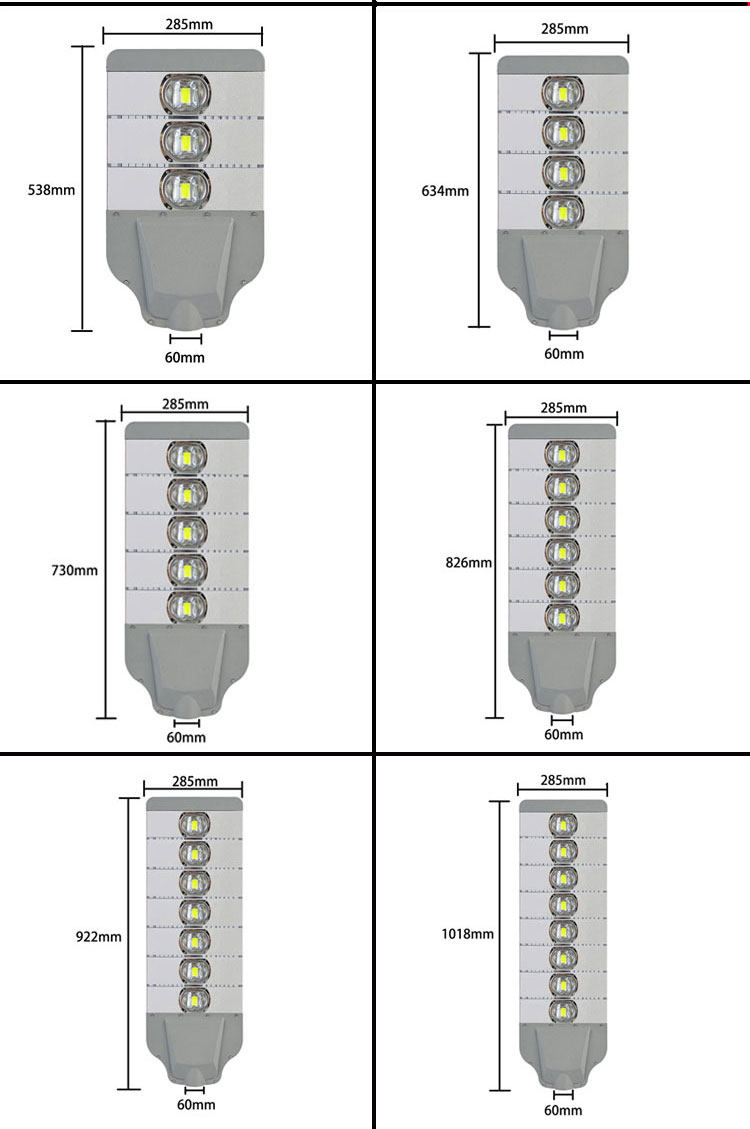 285mm
538mm
60mm

285mm
634mm
60mm

285mm
730mm
60mm

285mm
826mm
60mm

285mm
922mm
60mm

285mm
1018mm
60mm