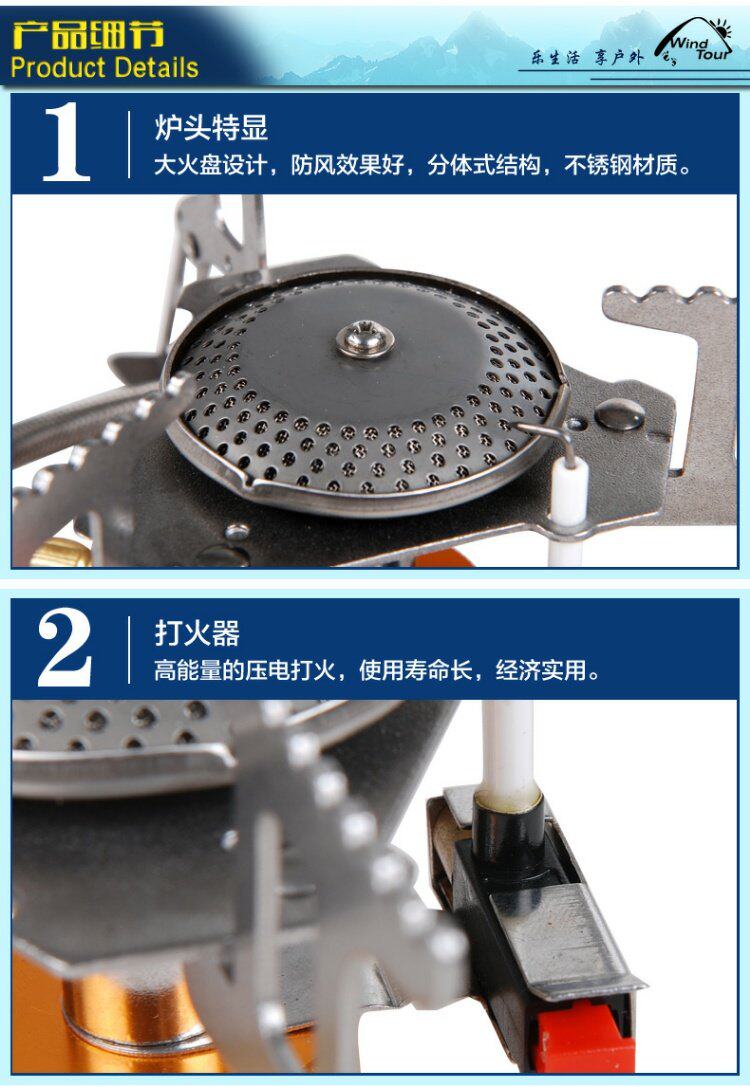 产品细节
Product Details

乐生活 享户外 Wind Tour

1
炉头特显
大火盘设计，防风效果好，分体式结构，不锈钢材质。

2
打火器
高能量的压电打火，使用寿命长，经济实用。