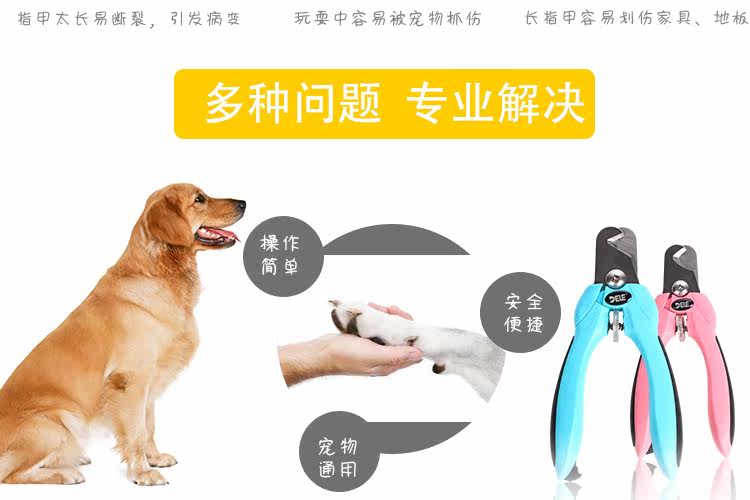 指甲太长易断裂，引发病变 玩耍中容易被宠物抓伤 长指甲容易划伤家具、地板

多种问题 专业解决

操作简单

安全便捷

宠物通用

DELE

DELE