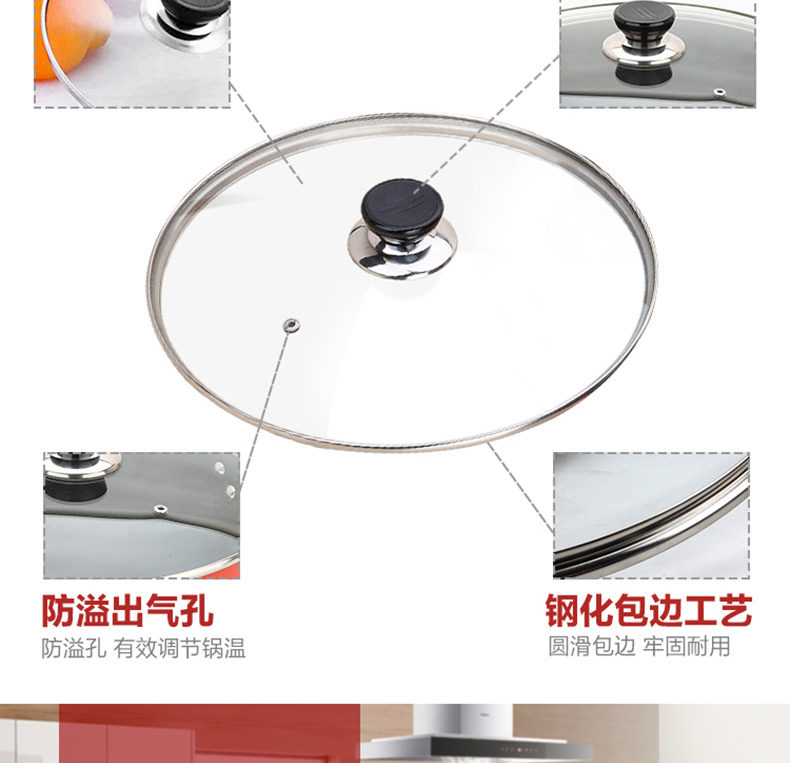 防溢出气孔
防溢孔 有效调节锅温

钢化包边工艺
圆滑包边 牢固耐用