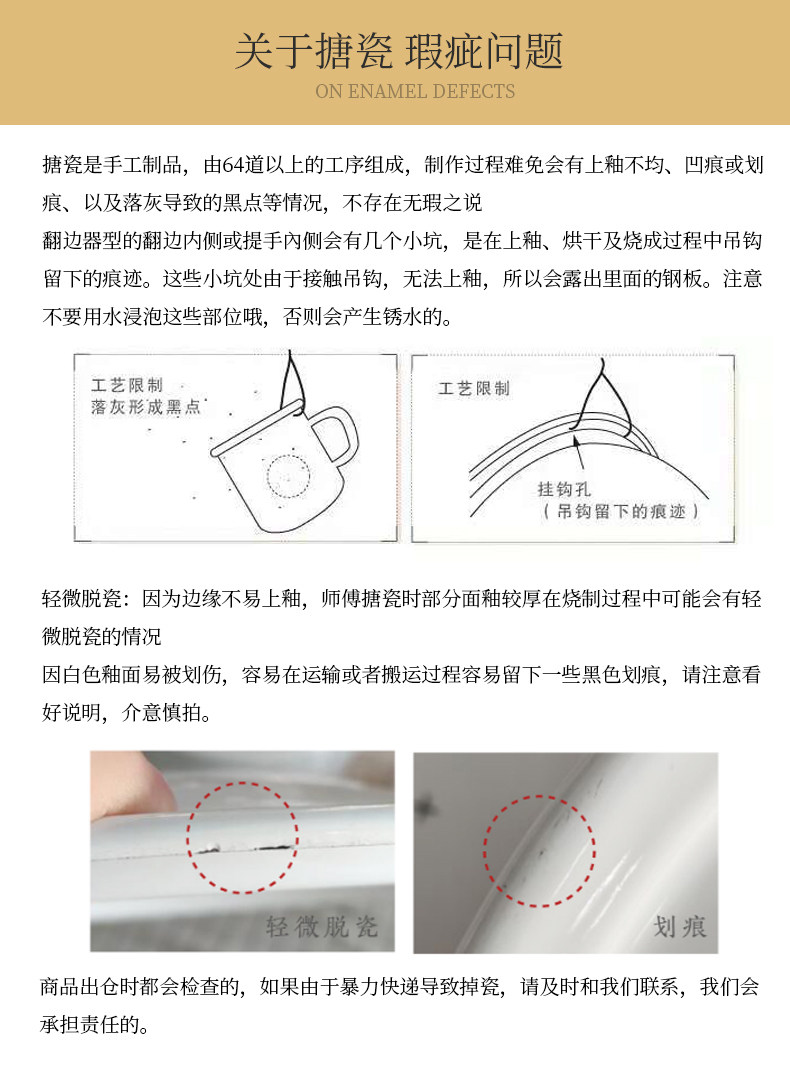 关于搪瓷 瑕疵问题
ON ENAMEL DEFECTS

搪瓷是手工制品，由64道以上的工序组成，制作过程难免会有上釉不均、凹痕或划痕、以及落灰导致的黑点等情况，不存在无瑕之说
翻边器型的翻边内侧或提手内侧会有几个小坑，是在上釉、烘干及烧成过程中吊钩留下的痕迹。这些小坑处由于接触吊钩，无法上釉，所以会露出里面的钢板。注意不要用水浸泡这些部位哦，否则会产生锈水的。

工艺限制
落灰形成黑点

工艺限制
挂钩孔
（吊钩留下的痕迹）

轻微脱瓷：因为边缘不易上釉，师傅搪瓷时部分面釉较厚在烧制过程中可能会有轻微脱瓷的情况
因白色釉面易被划伤，容易在运输或者搬运过程容易留下一些黑色划痕，请注意看好说明，介意慎拍。

轻微脱瓷

划痕

商品出仓时都会检查的，如果由于暴力快递导致掉瓷，请及时和我们联系，我们会承担责任的。