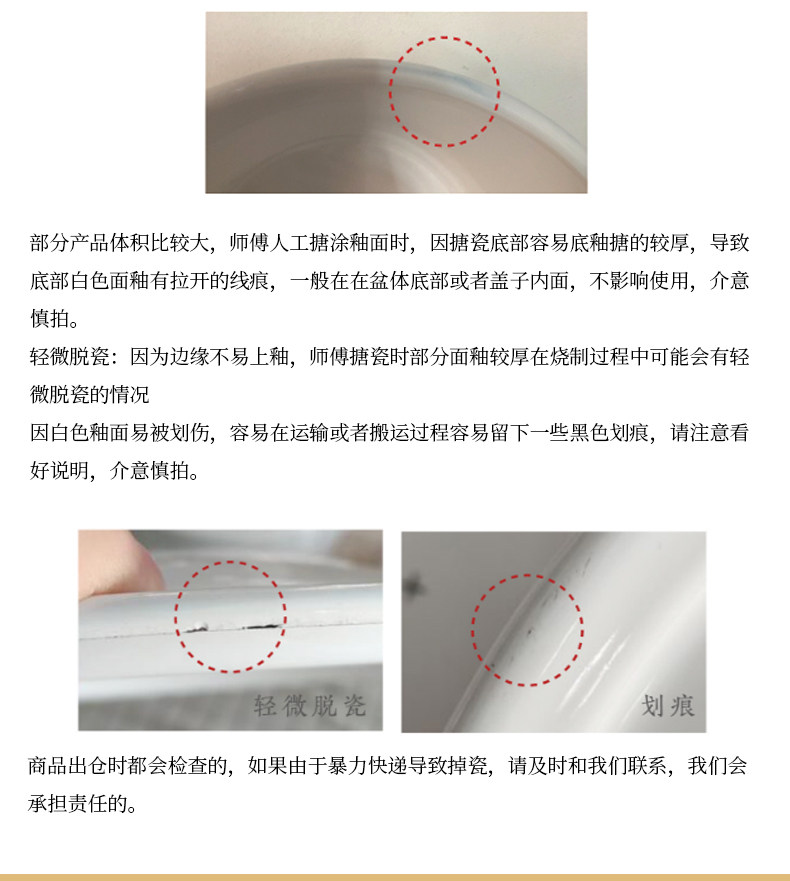 部分产品体积比较大，师傅人工搪涂釉面时，因搪瓷底部容易底釉搪的较厚，导致底部白色面釉有拉开的线痕，一般在在盆体底部或者盖子内面，不影响使用，介意慎拍。

轻微脱瓷：因为边缘不易上釉，师傅搪瓷时部分面釉较厚在烧制过程中可能会有轻微脱瓷的情况

因白色釉面易被划伤，容易在运输或者搬运过程容易留下一些黑色划痕，请注意看好说明，介意慎拍。

轻微脱瓷

划痕

商品出仓时都会检查的，如果由于暴力快递导致掉瓷，请及时和我们联系，我们会承担责任的。