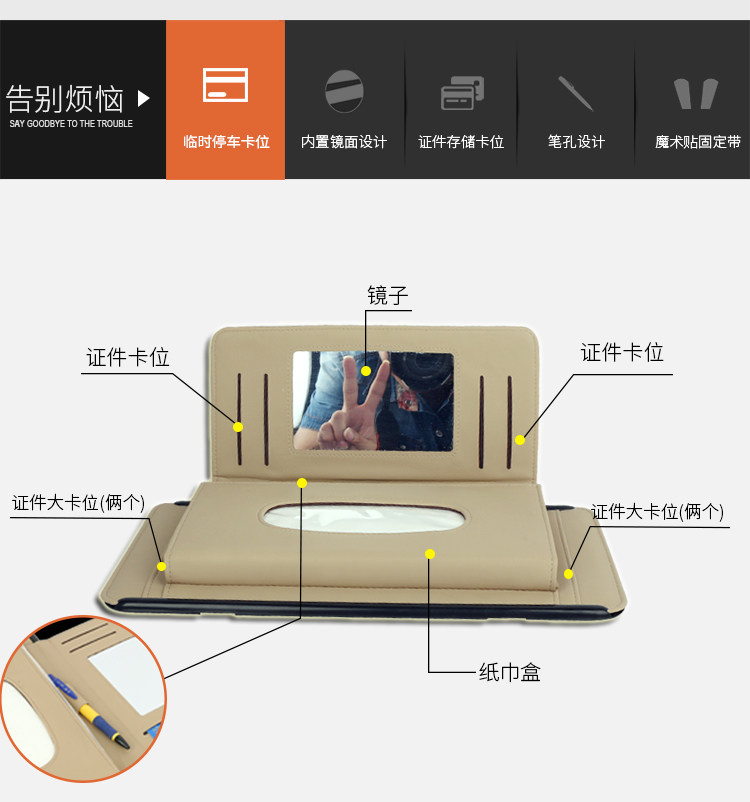 告别烦恼
SAY GOODBYE TO THE TROUBLE

临时停车卡位

内置镜面设计

证件存储卡位

笔孔设计

魔术贴固定带

镜子

证件卡位

证件卡位

证件大卡位(俩个)

证件大卡位(俩个)

纸巾盒