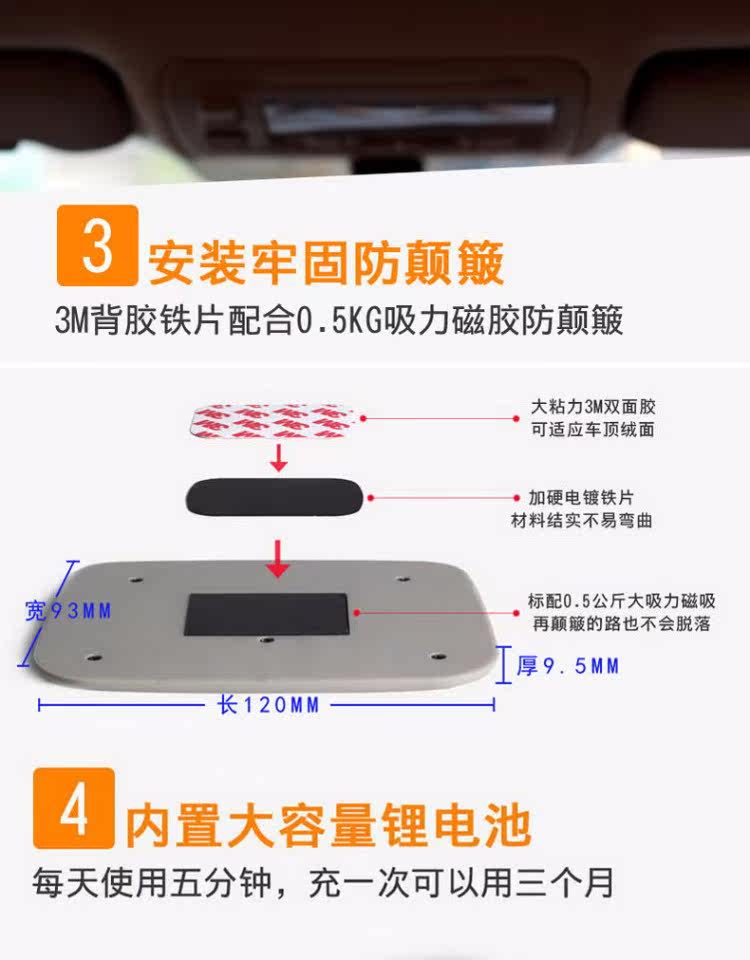 3 安装牢固防颠簸

3M背胶铁片配合0.5KG吸力磁胶防颠簸

大粘力3M双面胶
可适应车顶绒面

加硬电镀铁片
材料结实不易弯曲

标配0.5公斤大吸力磁吸
再颠簸的路也不会脱落

宽93MM

厚9.5MM

长120MM

4 内置大容量锂电池

每天使用五分钟，充一次可以用三个月