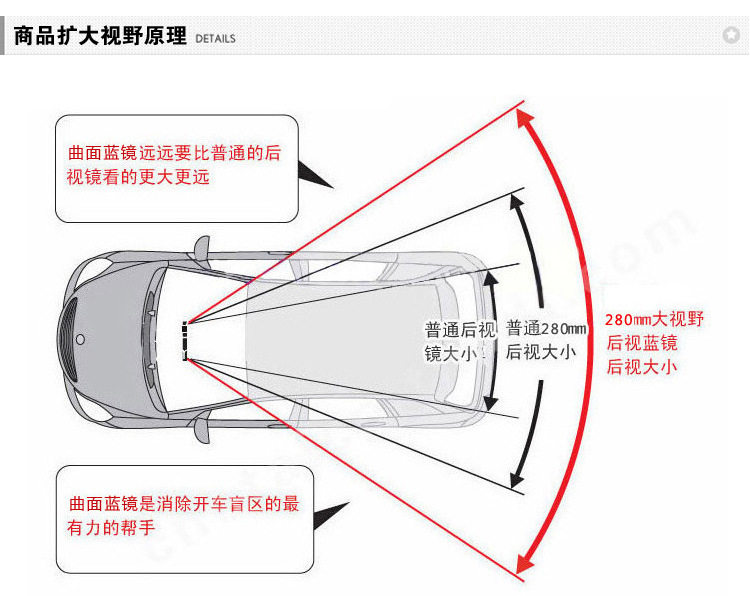 商品扩大视野原理 DETAILS

曲面蓝镜远远要比普通的后视镜看的更大更远

普通后视镜大小

普通280㎜后视大小

280㎜大视野后视蓝镜后视大小

曲面蓝镜是消除开车盲区的最有力的帮手