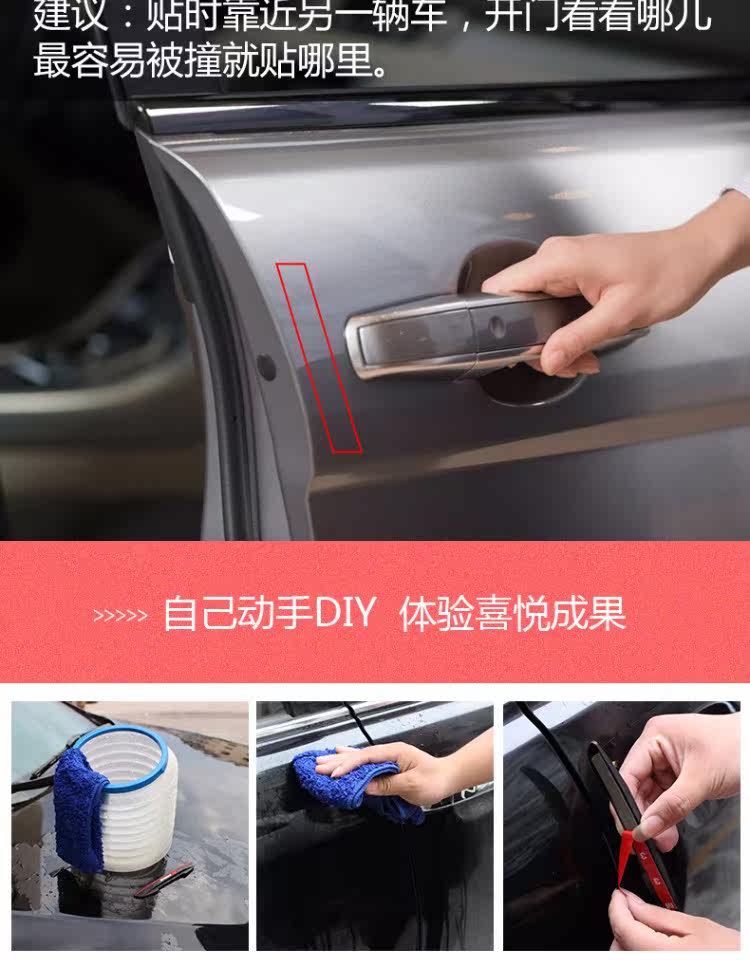 建议：贴时靠近另一辆车，开门看看哪儿最容易被撞就贴哪里。

>>>>> 自己动手DIY 体验喜悦成果