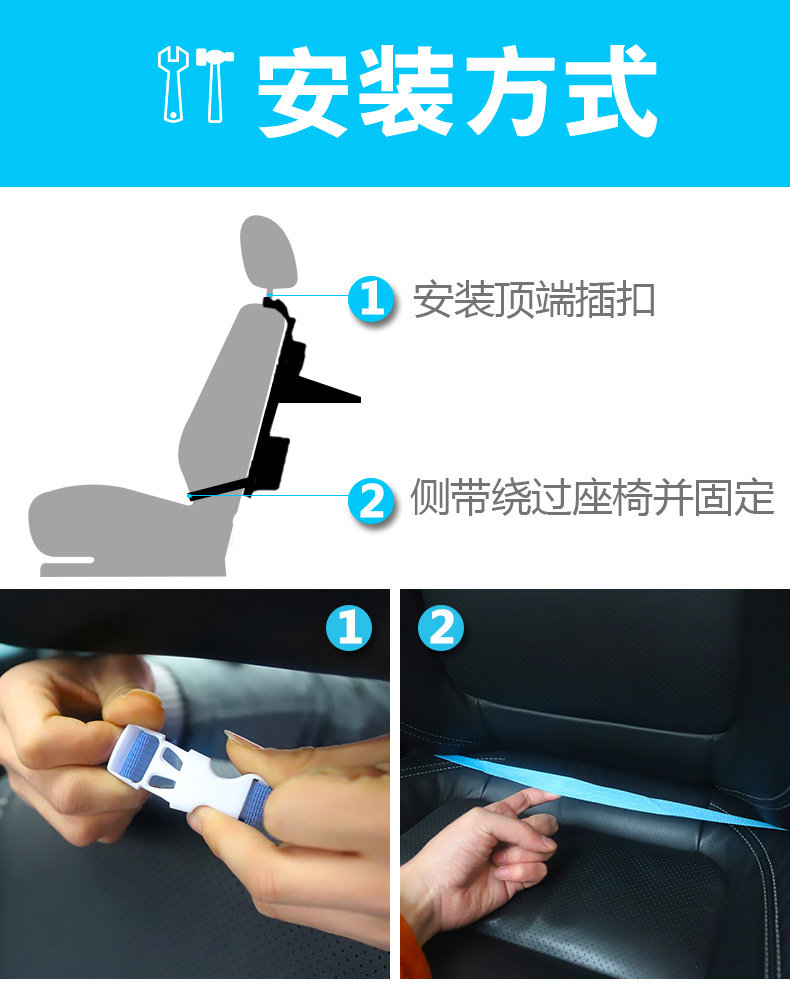 安装方式

1 安装顶端插扣

2 侧带绕过座椅并固定

1

2