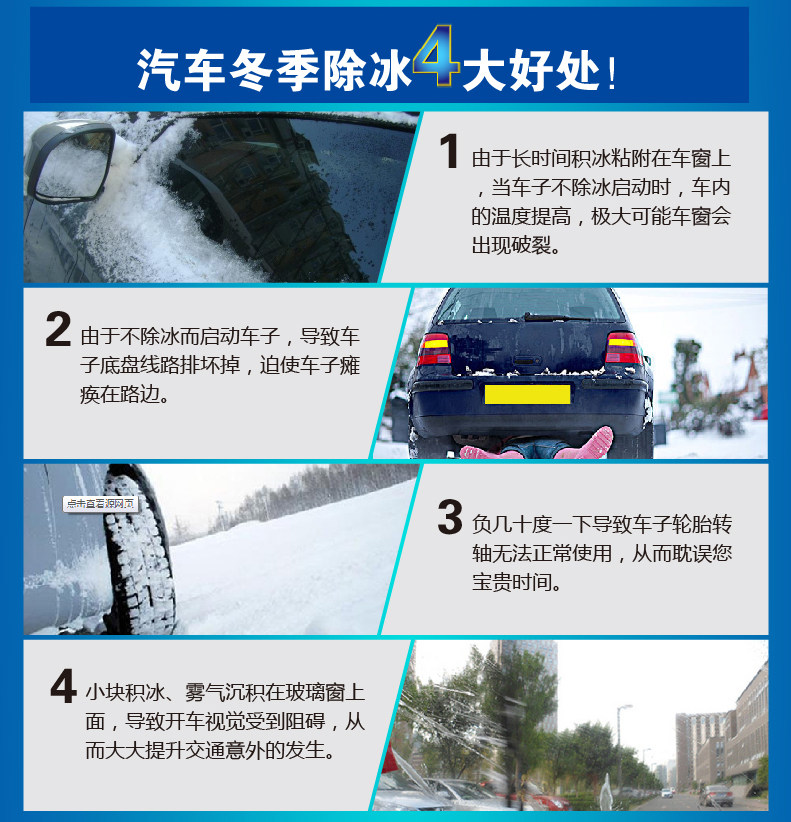 汽车冬季除冰4大好处！

1 由于长时间积冰粘附在车窗上，当车子不除冰启动时，车内的温度提高，极大可能车窗会出现破裂。

2 由于不除冰而启动车子，导致车子底盘线路排坏掉，迫使车子瘫痪在路边。

点击查看源网页

3 负几十度一下导致车子轮胎转轴无法正常使用，从而耽误您宝贵时间。

4 小块积冰、雾气沉积在玻璃窗上面，导致开车视觉受到阻碍，从而大大提升交通意外的发生。