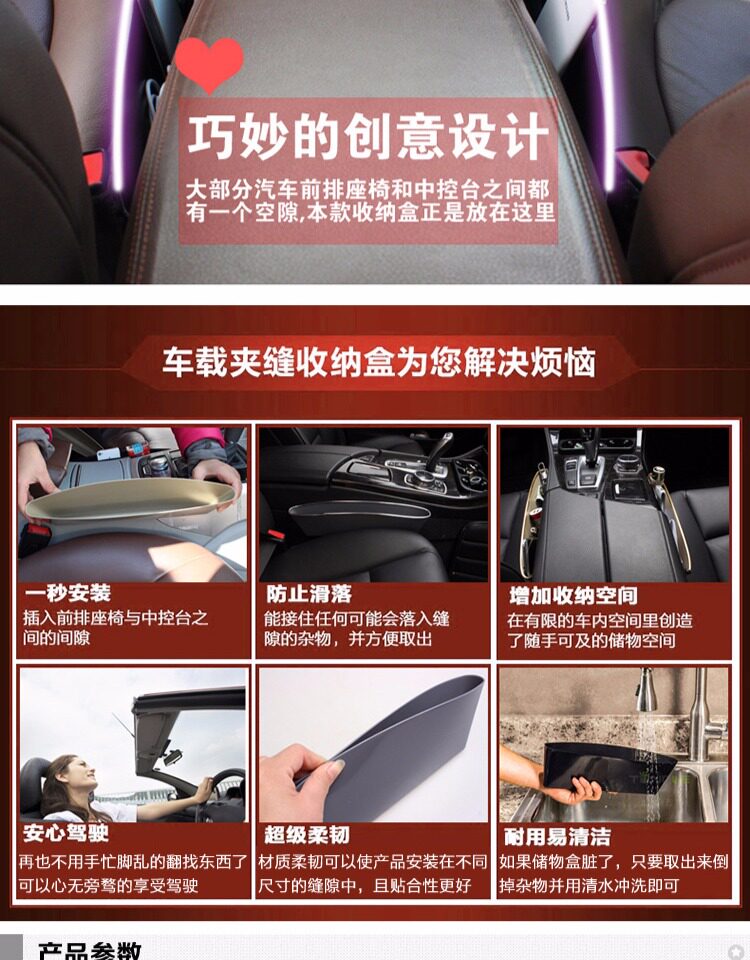 巧妙的创意设计

大部分汽车前排座椅和中控台之间都有一个空隙,本款收纳盒正是放在这里

车载夹缝收纳盒为您解决烦恼

一秒安装
插入前排座椅与中控台之间的间隙

防止滑落
能接住任何可能会落入缝隙的杂物，并方便取出

增加收纳空间
在有限的车内空间里创造了随手可及的储物空间

安心驾驶
再也不用手忙脚乱的翻找东西了可以心无旁骛的享受驾驶

超级柔韧
材质柔韧可以使产品安装在不同尺寸的缝隙中，且贴合性更好

耐用易清洁
如果储物盒脏了，只要取出来倒掉杂物并用清水冲洗即可

产品参数