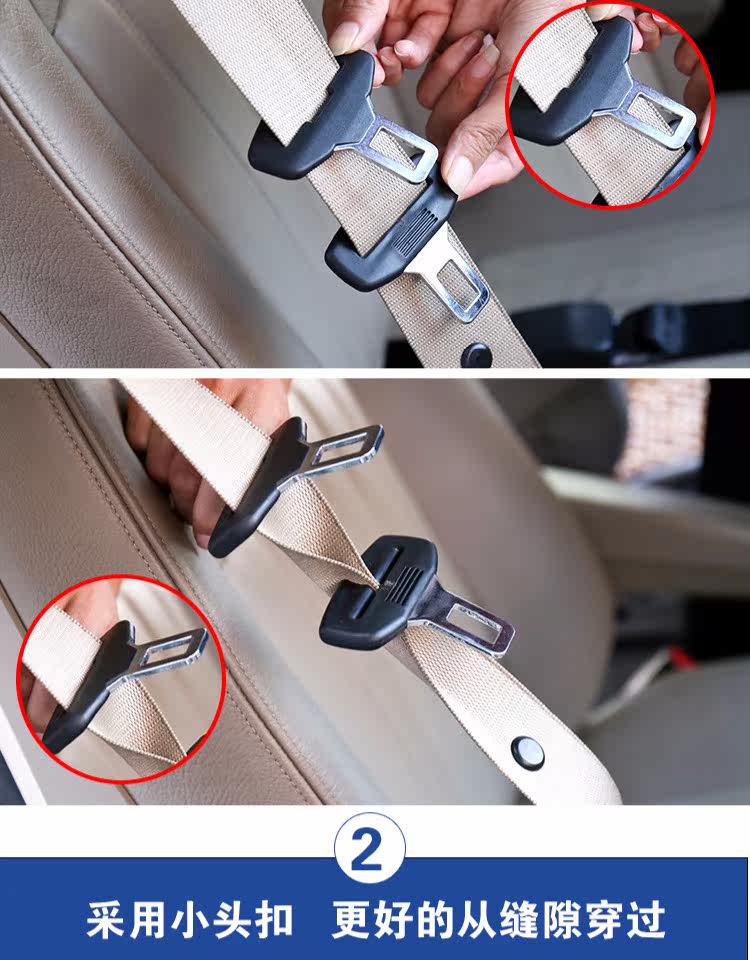 2

采用小头扣　更好的从缝隙穿过