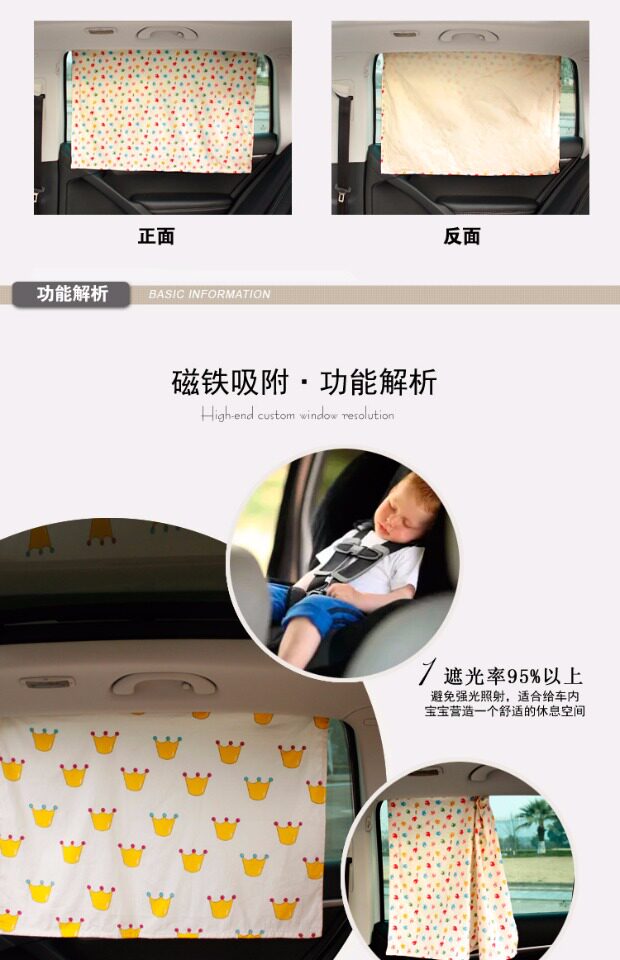 正面

反面

功能解析

BASIC INFORMATION

磁铁吸附 · 功能解析

High-end custom window resolution

1 遮光率95%以上

避免强光照射，适合给车内宝宝营造一个舒适的休息空间