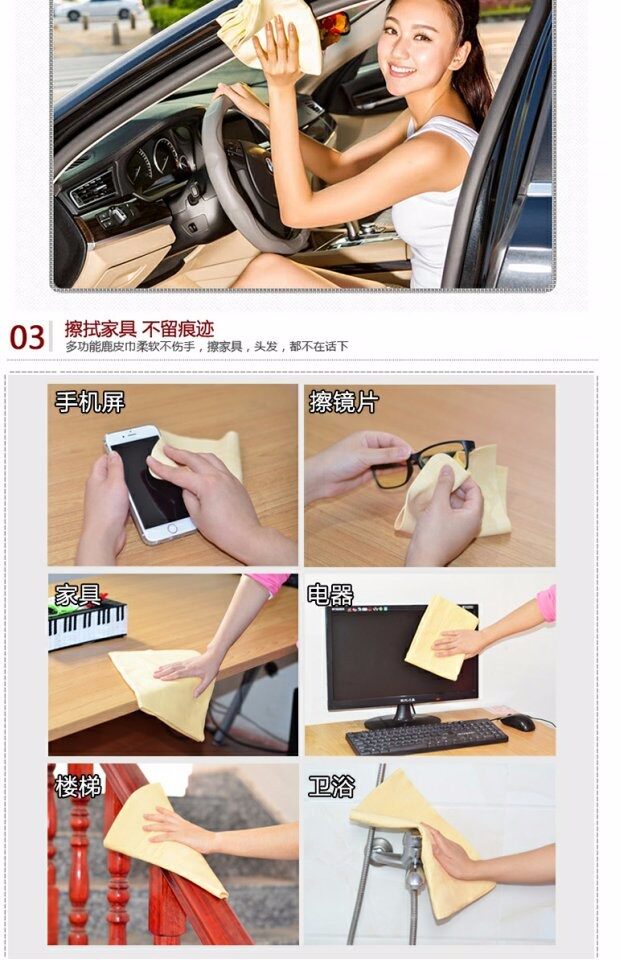 03 擦拭家具 不留痕迹
多功能鹿皮巾柔软不伤手，擦家具，头发，都不在话下

手机屏

擦镜片

家具

电器

楼梯

卫浴