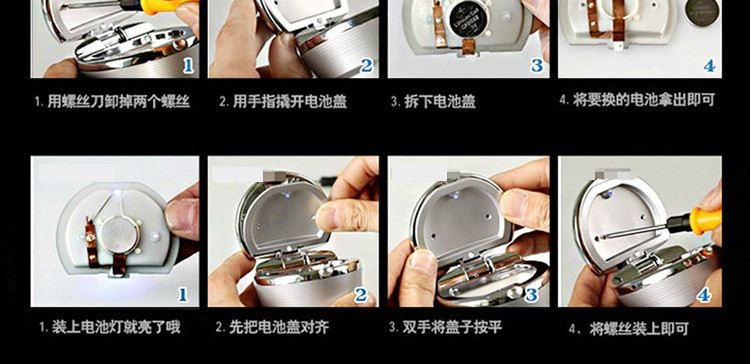 1

2

3

4

1. 用螺丝刀卸掉两个螺丝

2. 用手指撬开电池盖

3. 拆下电池盖

4. 将要换的电池拿出即可

1

2

3

4

1. 装上电池灯就亮了哦

2. 先把电池盖对齐

3. 双手将盖子按平

4、将螺丝装上即可