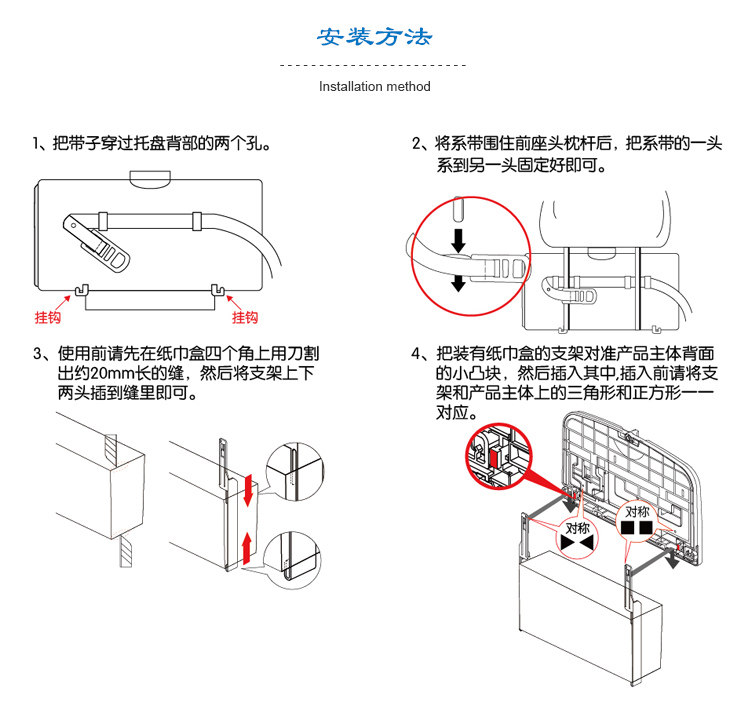 安装方法

Installation method

1、把带子穿过托盘背部的两个孔。

挂钩

挂钩

2、将系带围住前座头枕杆后，把系带的一头系到另一头固定好即可。

3、使用前请先在纸巾盒四个角上用刀割出约20mm长的缝，然后将支架上下两头插到缝里即可。

4、把装有纸巾盒的支架对准产品主体背面的小凸块，然后插入其中,插入前请将支架和产品主体上的三角形和正方形一一对应。

对称

对称