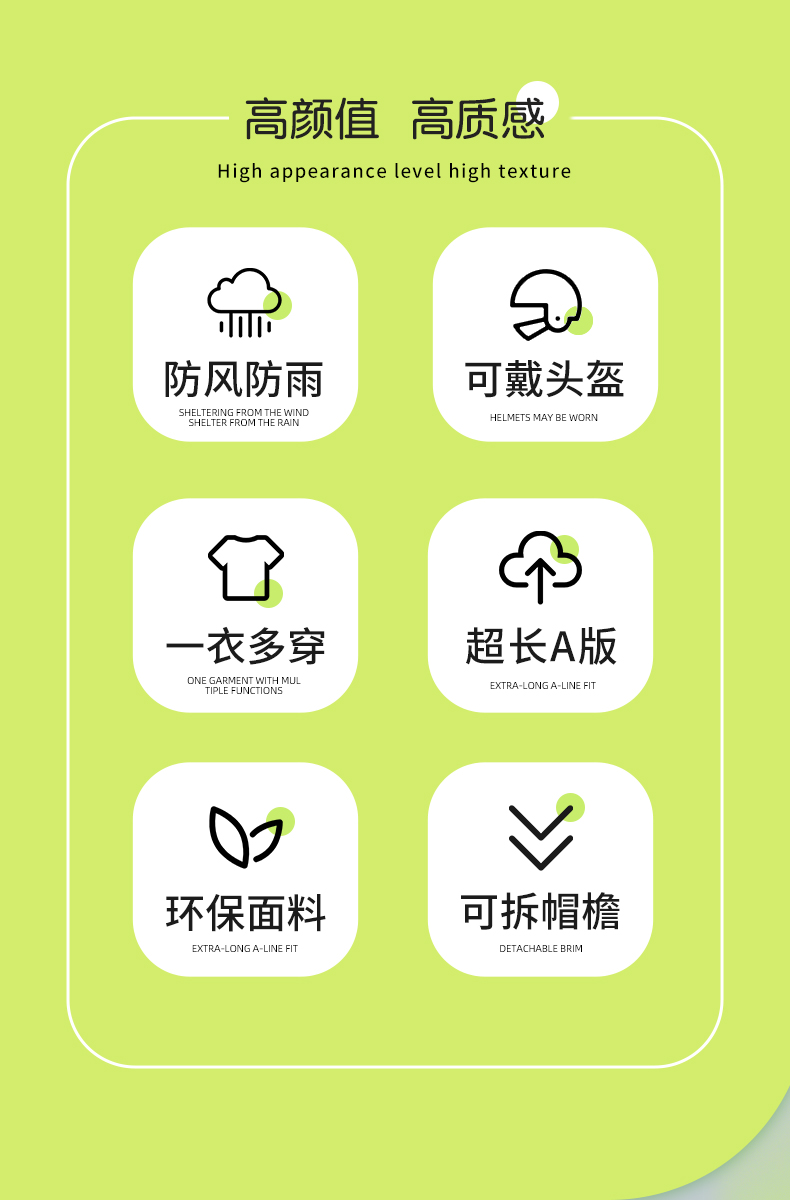 高颜值 高质感

High appearance level high texture

防风防雨

SHELTERING FROM THE WIND
SHELTER FROM THE RAIN

可戴头盔

HELMETS MAY BE WORN

一衣多穿

ONE GARMENT WITH MUL
TIPLE FUNCTIONS

超长A版

EXTRA-LONG A-LINE FIT

环保面料

EXTRA-LONG A-LINE FIT

可拆帽檐

DETACHABLE BRIM