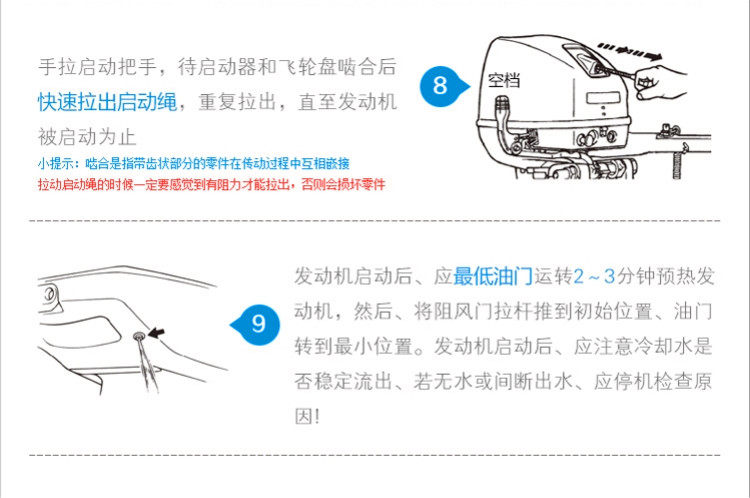 手拉启动把手，待启动器和飞轮盘啮合后快速拉出启动绳，重复拉出，直至发动机被启动为止

小提示：啮合是指带齿状部分的零件在传动过程中互相嵌接

拉动启动绳的时候一定要感觉到有阻力才能拉出，否则会损坏零件

8

空档

9

发动机启动后、应最低油门运转2～3分钟预热发动机，然后、将阻风门拉杆推到初始位置、油门转到最小位置。发动机启动后、应注意冷却水是否稳定流出、若无水或间断出水、应停机检查原因!